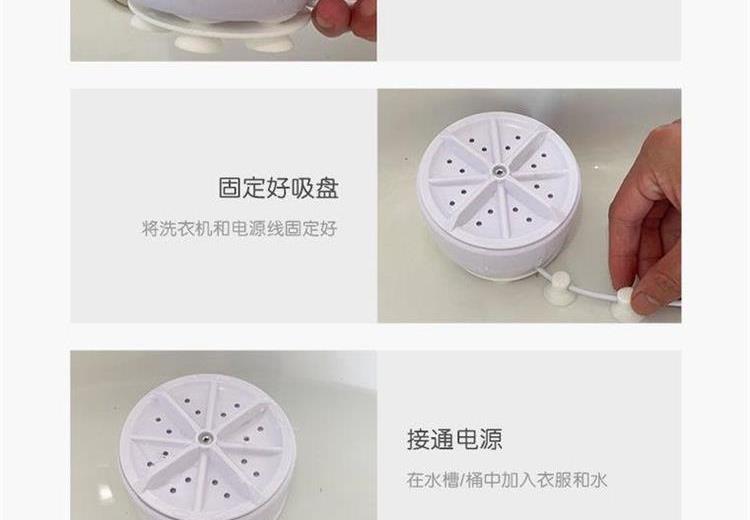 固定好吸盘

将洗衣机和电源线固定好

接通电源

在水槽/桶中加入衣服和水