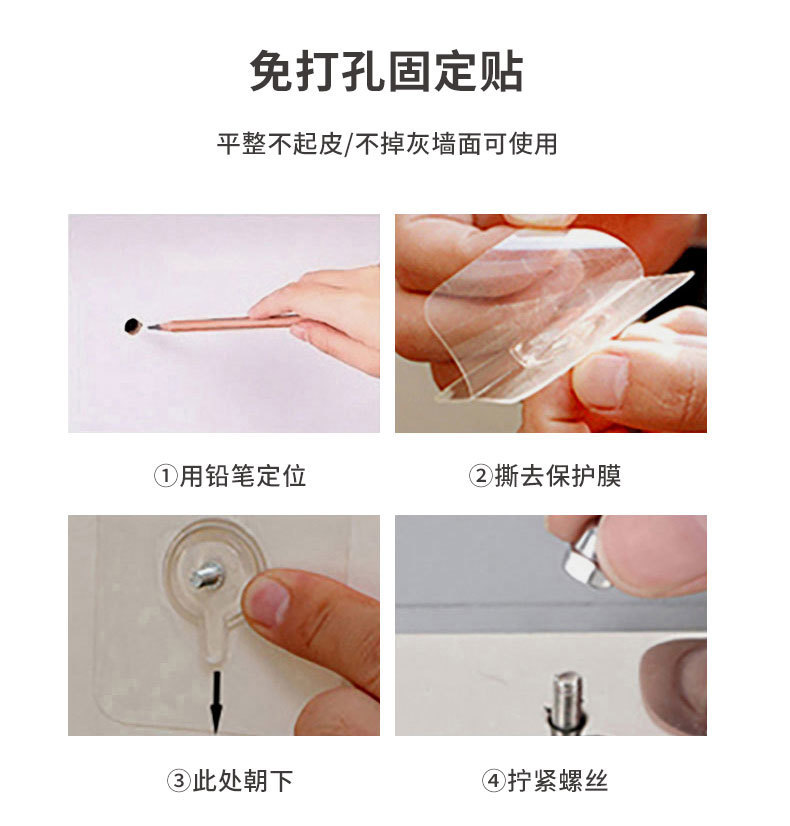 免打孔固定贴

平整不起皮/不掉灰墙面可使用

①用铅笔定位

②撕去保护膜

③此处朝下

④拧紧螺丝