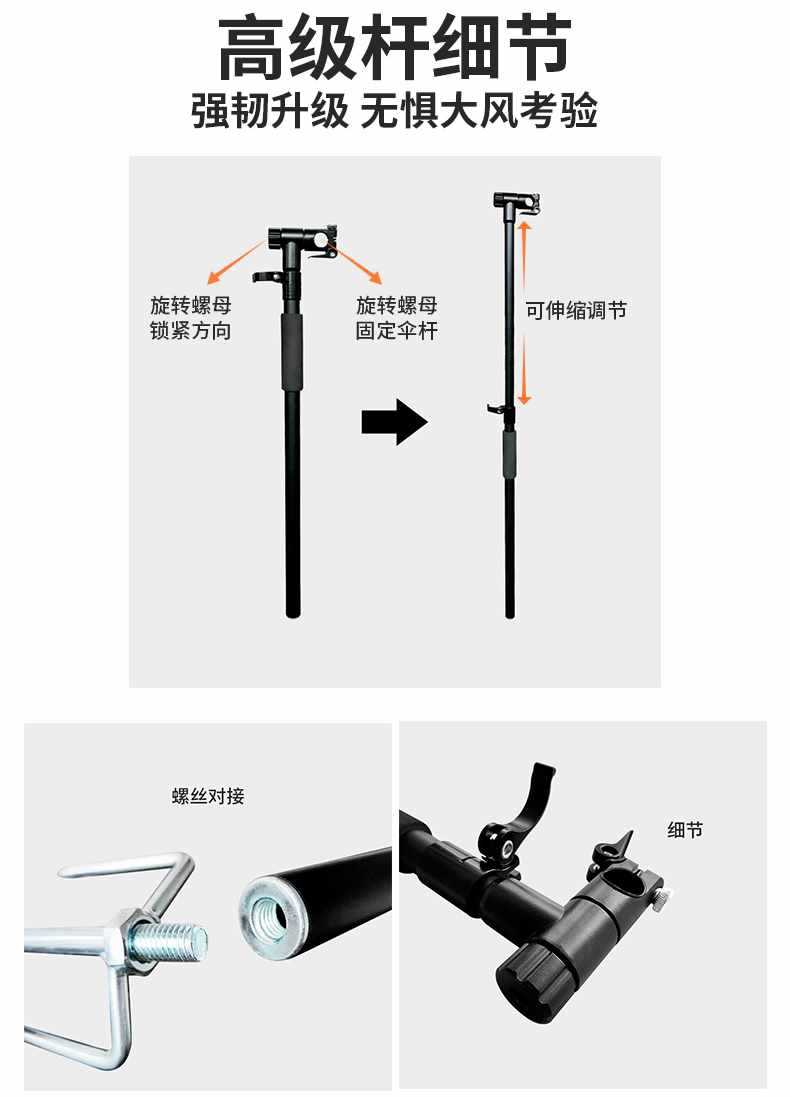 高级杆细节

强韧升级 无惧大风考验

旋转螺母
锁紧方向

旋转螺母
固定伞杆

可伸缩调节

螺丝对接

细节