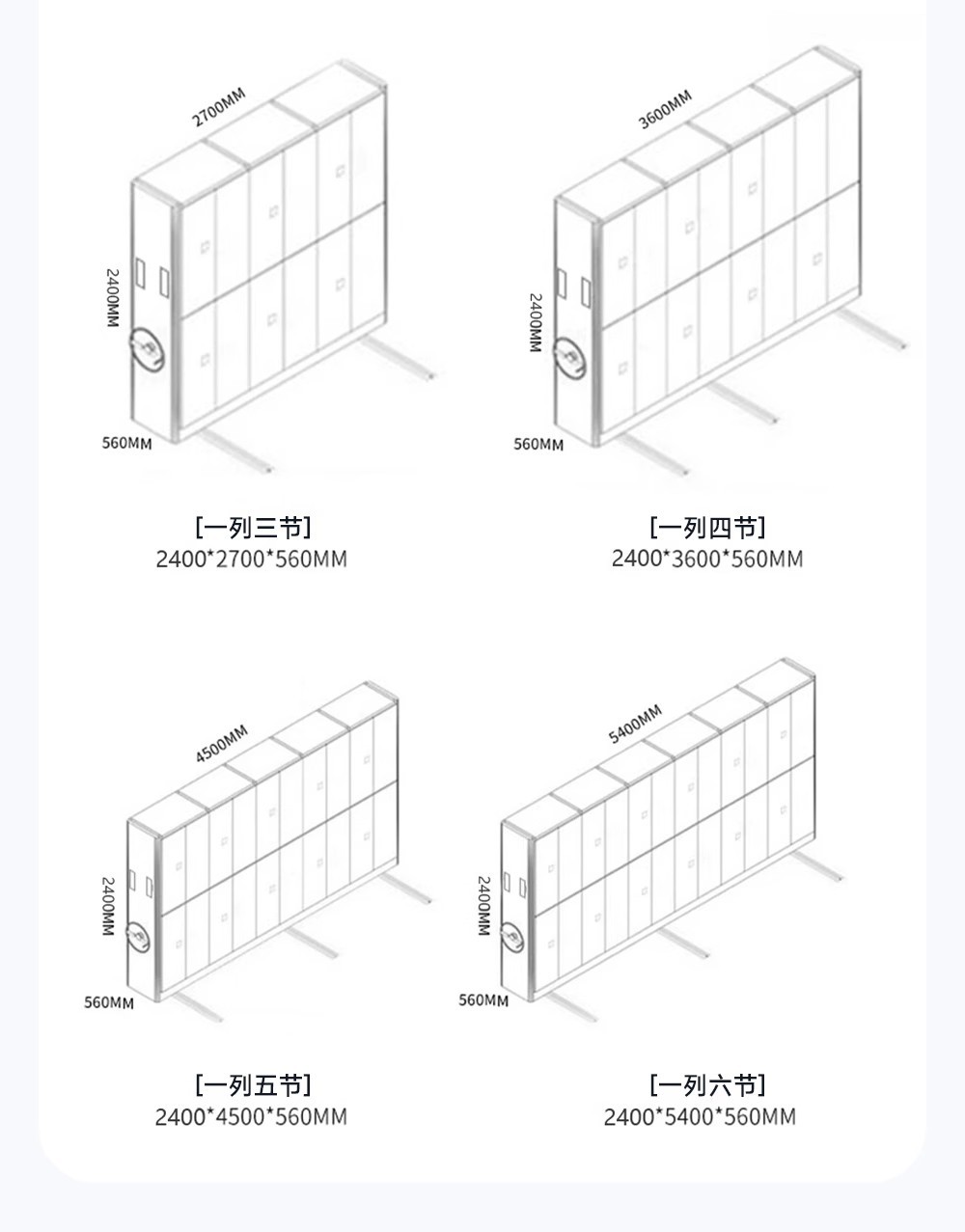 2700MM

2400MM

560MM

[一列三节]
2400*2700*560MM

3600MM

2400MM

560MM

[一列四节]
2400*3600*560MM

4500MM

2400MM

560MM

[一列五节]
2400*4500*560MM

5400MM

2400MM

560MM

[一列六节]
2400*5400*560MM