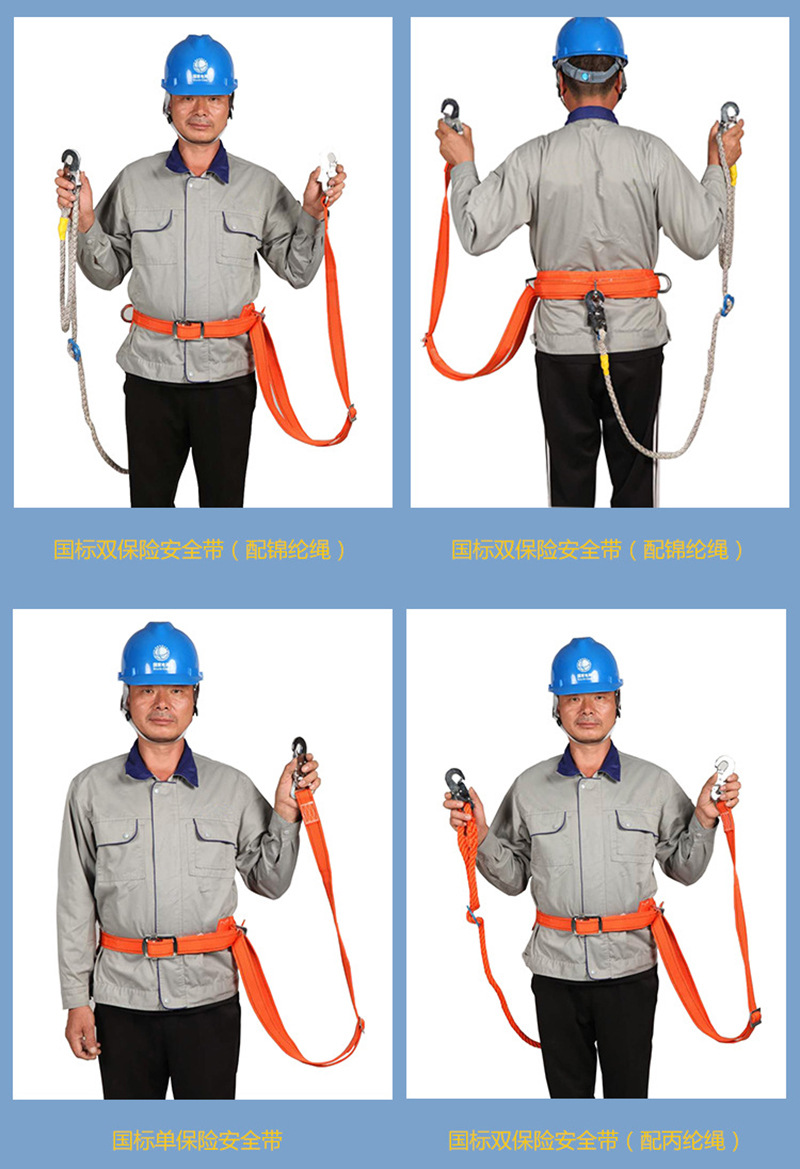 国标双保险安全带（配锦纶绳）

国标双保险安全带（配锦纶绳）

国标单保险安全带

国标双保险安全带（配丙纶绳）