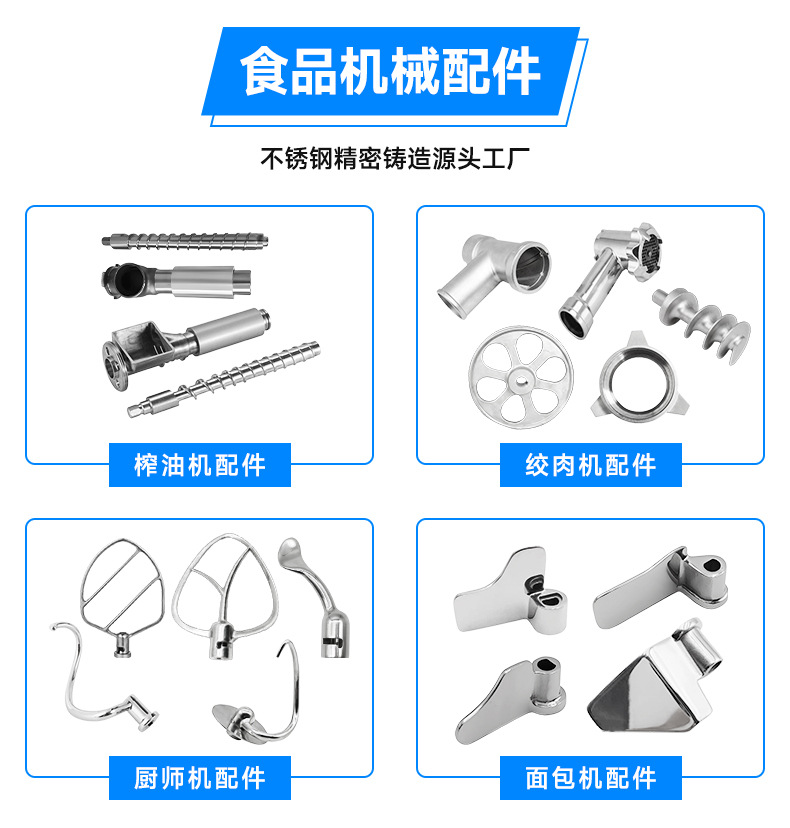 食品机械配件

不锈钢精密铸造源头工厂

榨油机配件

绞肉机配件

厨师机配件

面包机配件