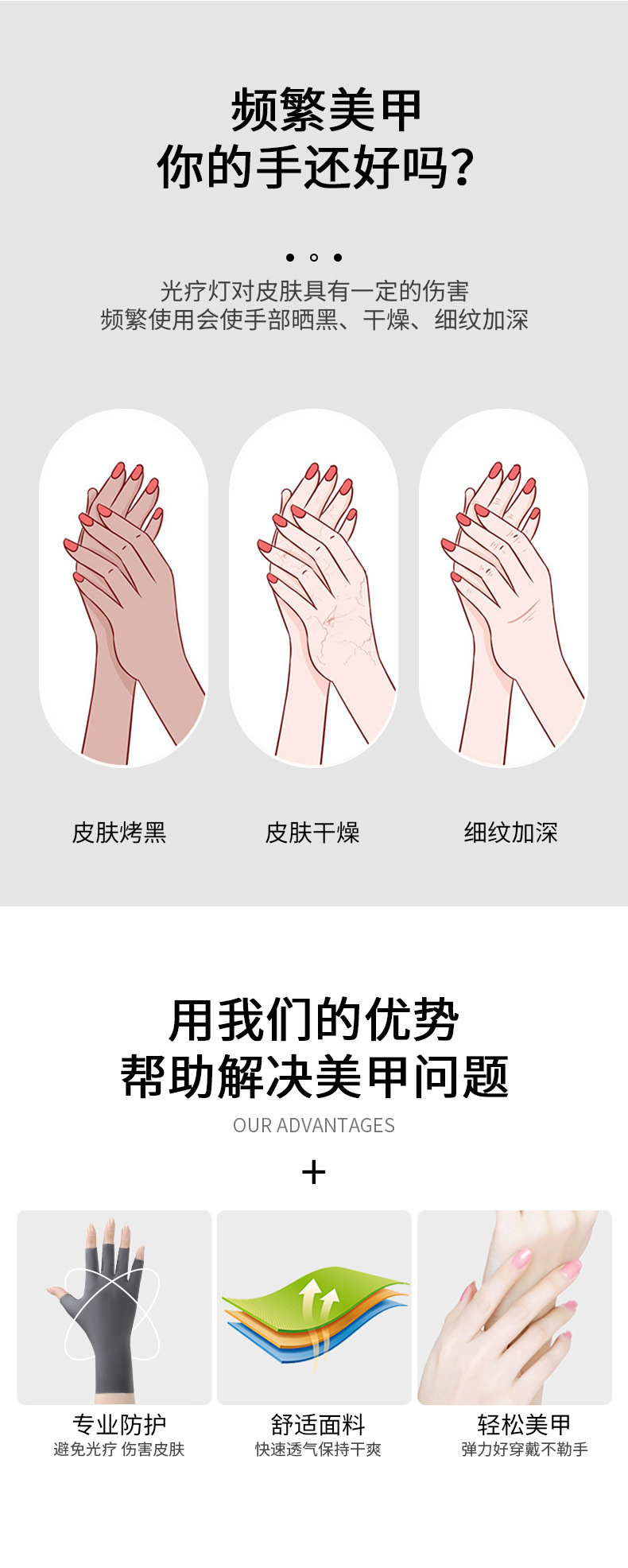 频繁美甲
你的手还好吗？

光疗灯对皮肤具有一定的伤害
频繁使用会使手部晒黑、干燥、细纹加深

皮肤烤黑

皮肤干燥

细纹加深

用我们的优势
帮助解决美甲问题
OUR ADVANTAGES
+

专业防护
避免光疗 伤害皮肤

舒适面料
快速透气保持干爽

轻松美甲
弹力好穿戴不勒手