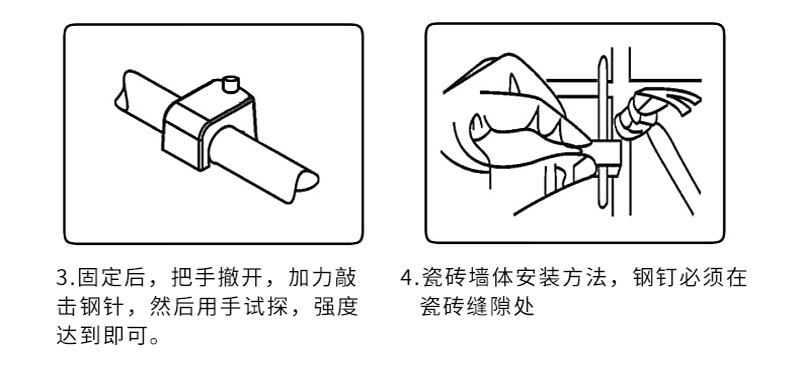 3.固定后，把手撤开，加力敲击钢针，然后用手试探，强度达到即可。

4.瓷砖墙体安装方法，钢钉必须在瓷砖缝隙处