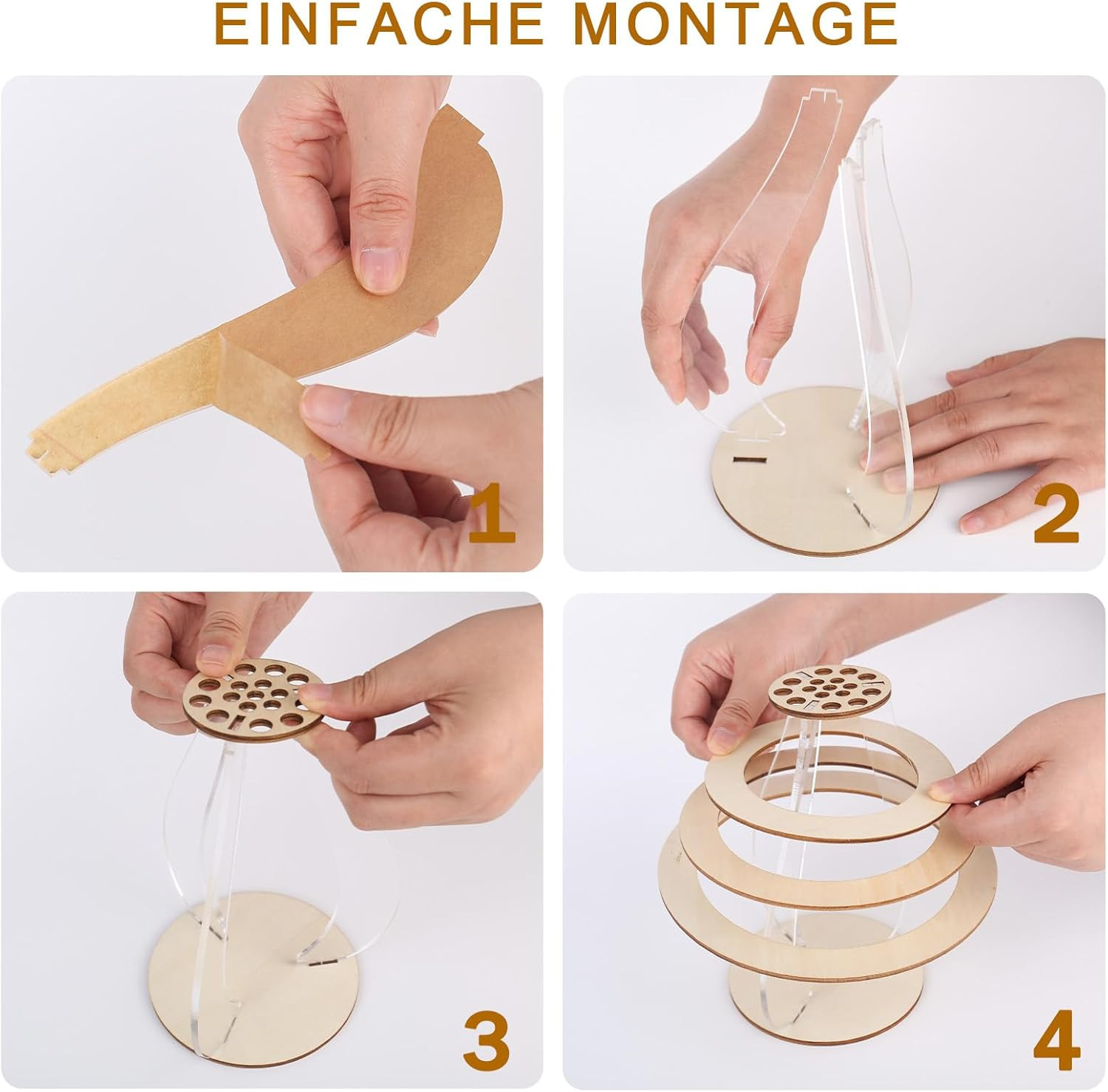 EINFACHE MONTAGE

1

2

3

4