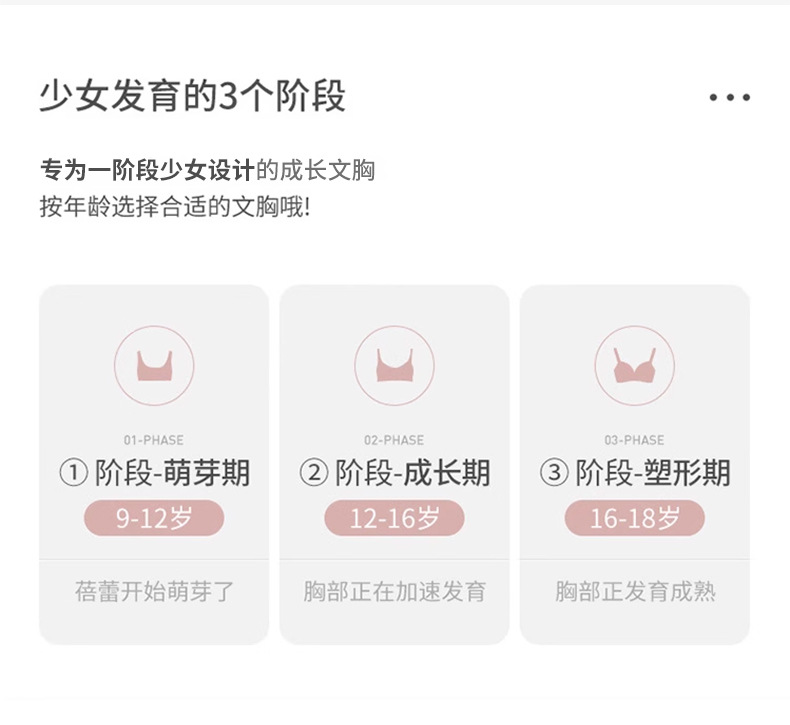 少女发育的3个阶段

专为一阶段少女设计的成长文胸
按年龄选择合适的文胸哦!

01-PHASE
①阶段-萌芽期
9-12岁
蓓蕾开始萌芽了

02-PHASE
②阶段-成长期
12-16岁
胸部正在加速发育

03-PHASE
③阶段-塑形期
16-18岁
胸部正发育成熟