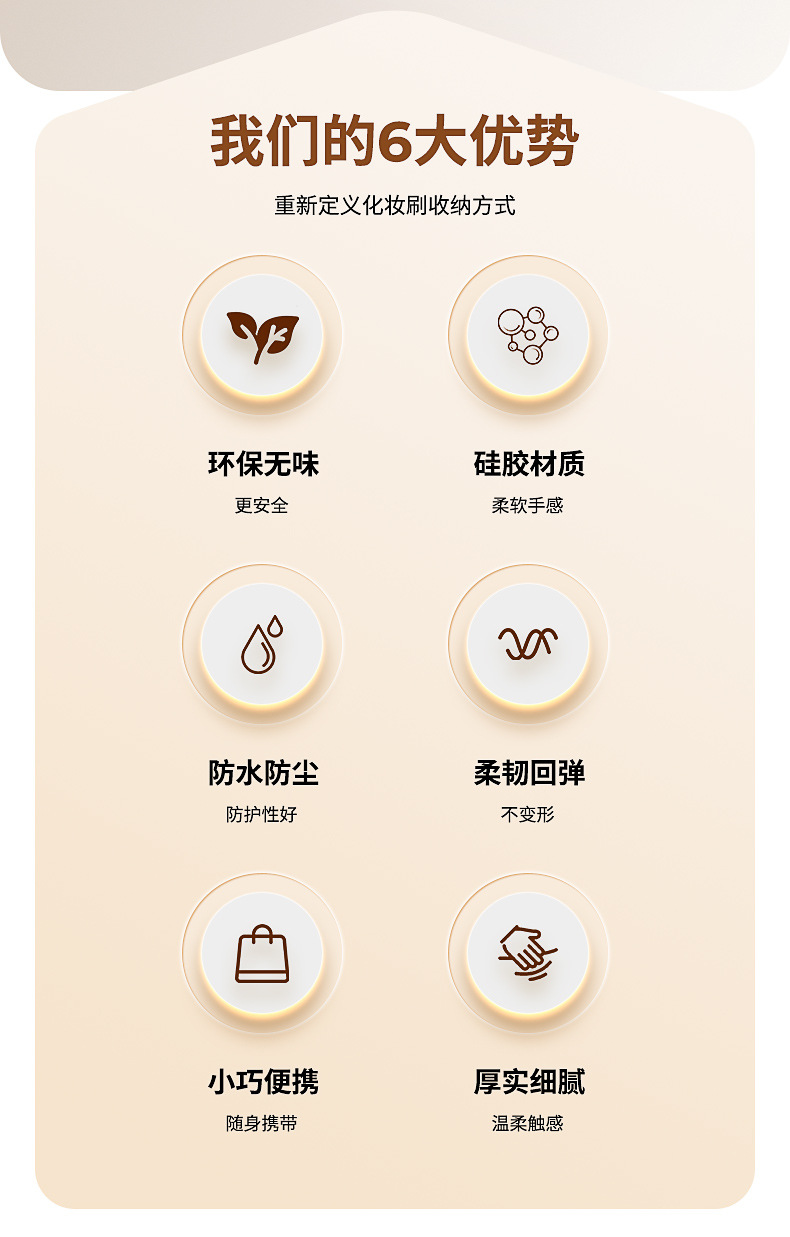 我们的6大优势

重新定义化妆刷收纳方式

环保无味

更安全

硅胶材质

柔软手感

防水防尘

防护性好

柔韧回弹

不变形

小巧便携

随身携带

厚实细腻

温柔触感