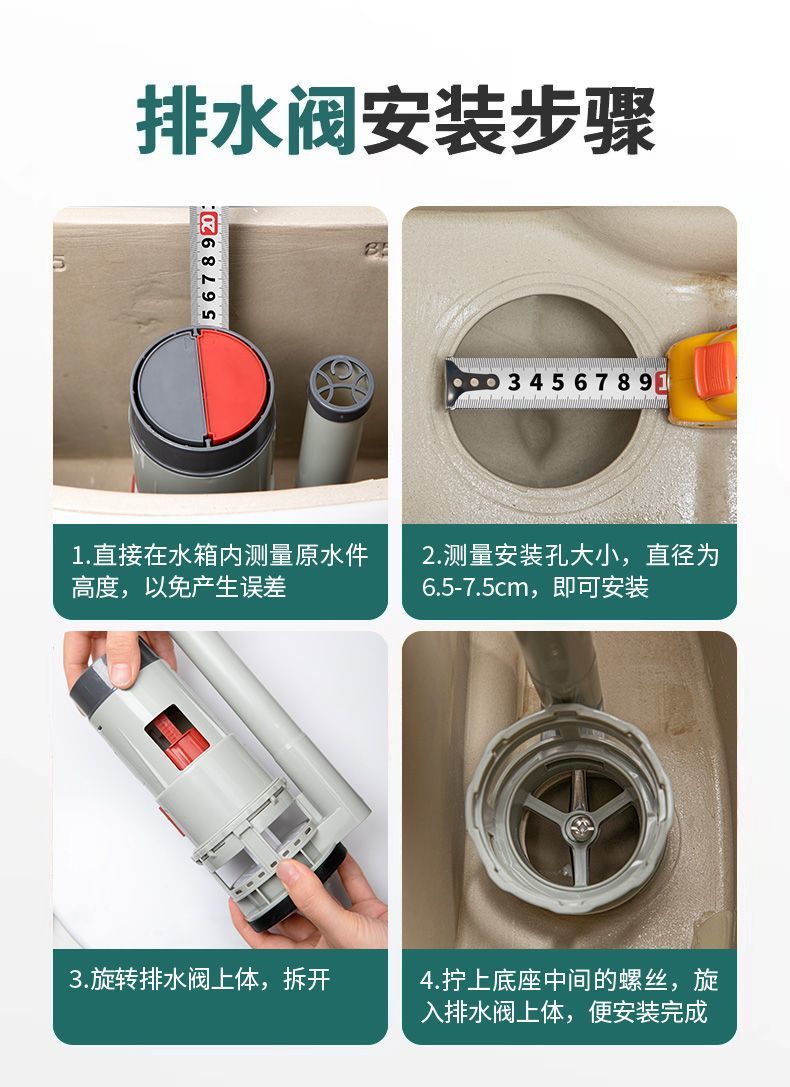 排水阀安装步骤

5 6 7 8 9 20

1.直接在水箱内测量原水件高度，以免产生误差

3 4 5 6 7 8 9 10

2.测量安装孔大小，直径为6.5-7.5cm，即可安装

3.旋转排水阀上体，拆开

4.拧上底座中间的螺丝，旋入排水阀上体，便安装完成