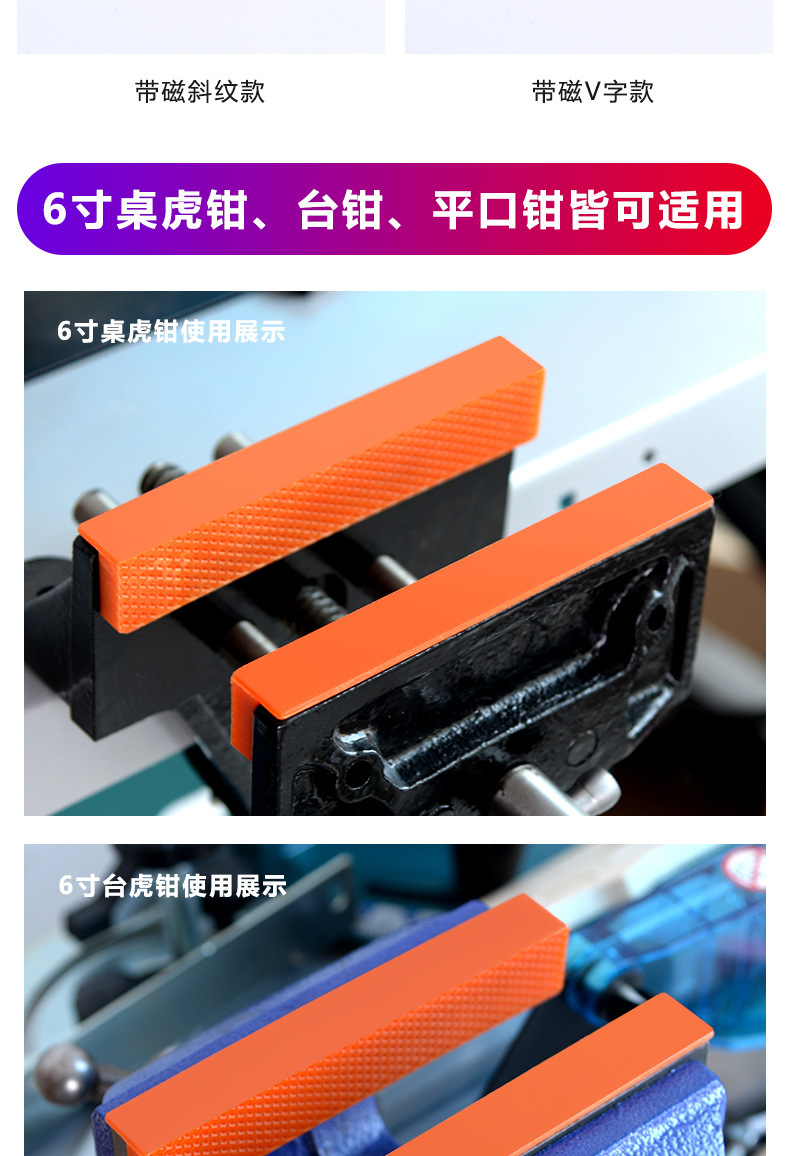 带磁斜纹款

带磁V字款

6寸桌虎钳、台钳、平口钳皆可适用

6寸桌虎钳使用展示

6寸台虎钳使用展示