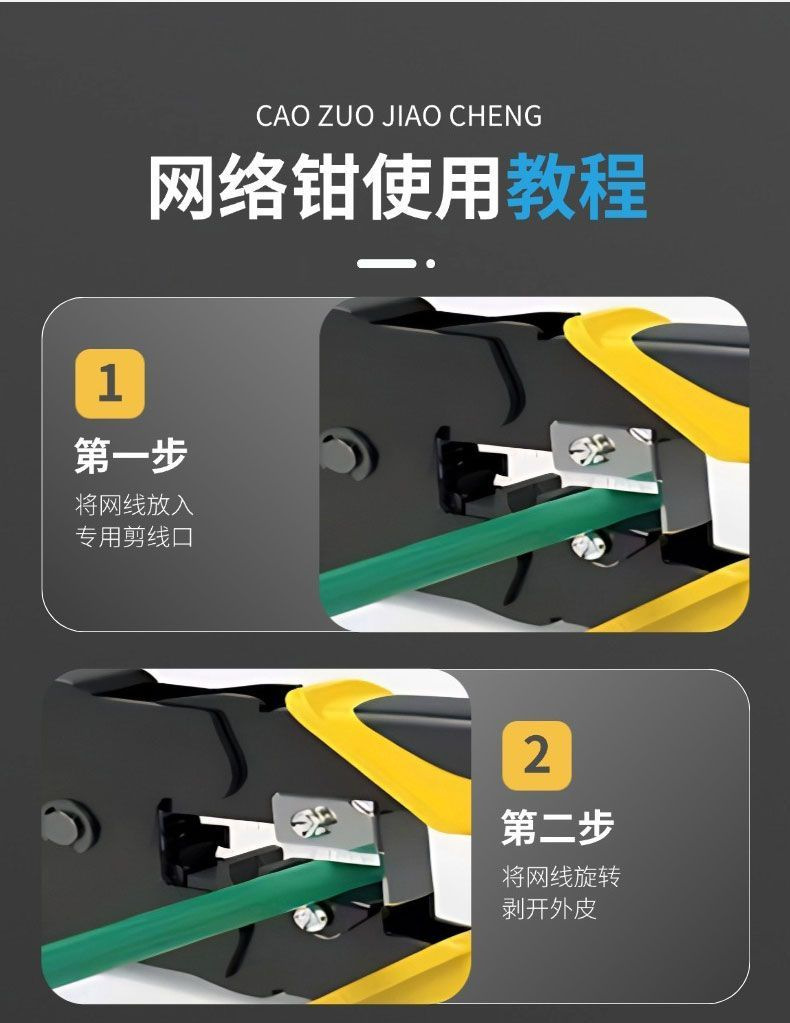 CAO ZUO JIAO CHENG

网络钳使用教程

1

第一步

将网线放入专用剪线口

2

第二步

将网线旋转剥开外皮