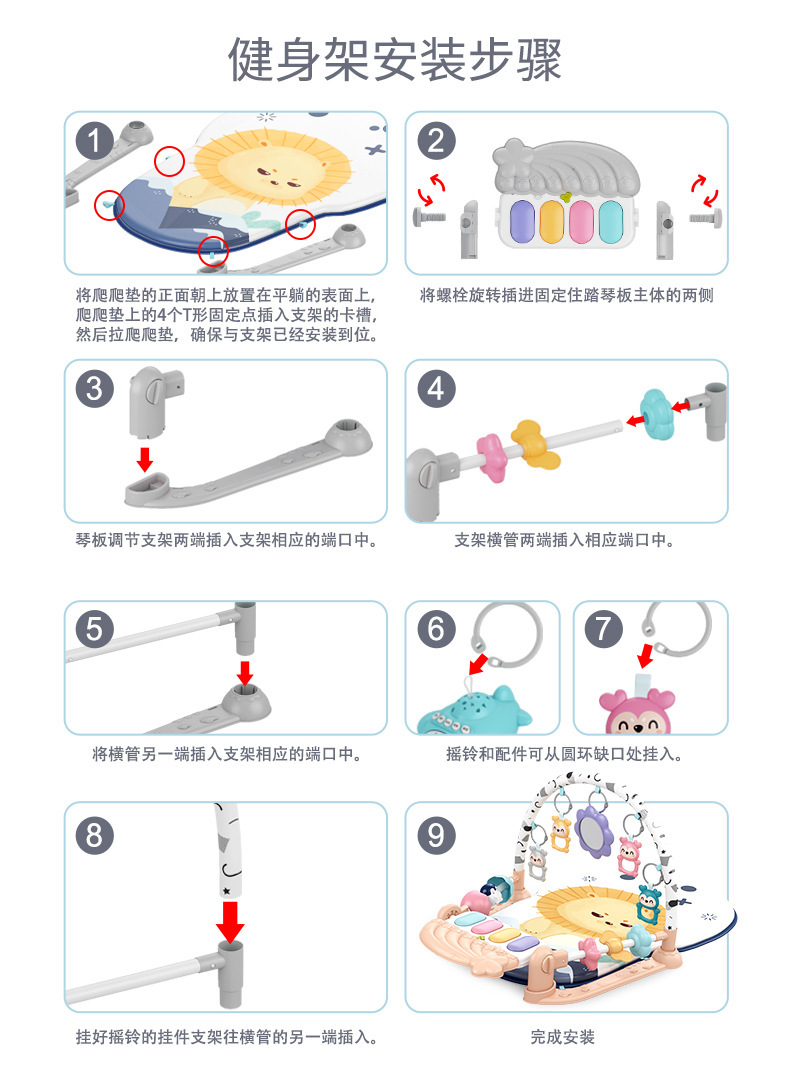 健身架安装步骤

1

将爬爬垫的正面朝上放置在平躺的表面上，爬爬垫上的4个T形固定点插入支架的卡槽，然后拉爬爬垫，确保与支架已经安装到位。

2

将螺栓旋转插进固定住踏琴板主体的两侧

3

琴板调节支架两端插入支架相应的端口中。

4

支架横管两端插入相应端口中。

5

将横管另一端插入支架相应的端口中。

6

7

摇铃和配件可从圆环缺口处挂入。

8

挂好摇铃的挂件支架往横管的另一端插入。

9

完成安装