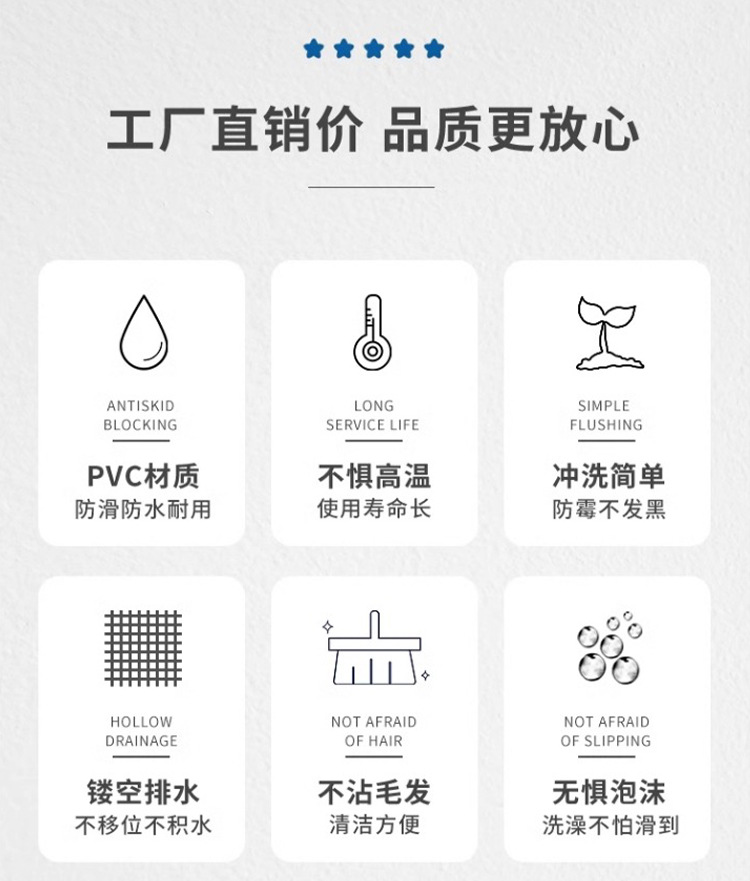 工厂直销价 品质更放心

ANTISKID
BLOCKING

PVC材质
防滑防水耐用

LONG
SERVICE LIFE

不惧高温
使用寿命长

SIMPLE
FLUSHING

冲洗简单
防霉不发黑

HOLLOW
DRAINAGE

镂空排水
不移位不积水

NOT AFRAID
OF HAIR

不沾毛发
清洁方便

NOT AFRAID
OF SLIPPING

无惧泡沫
洗澡不怕滑到