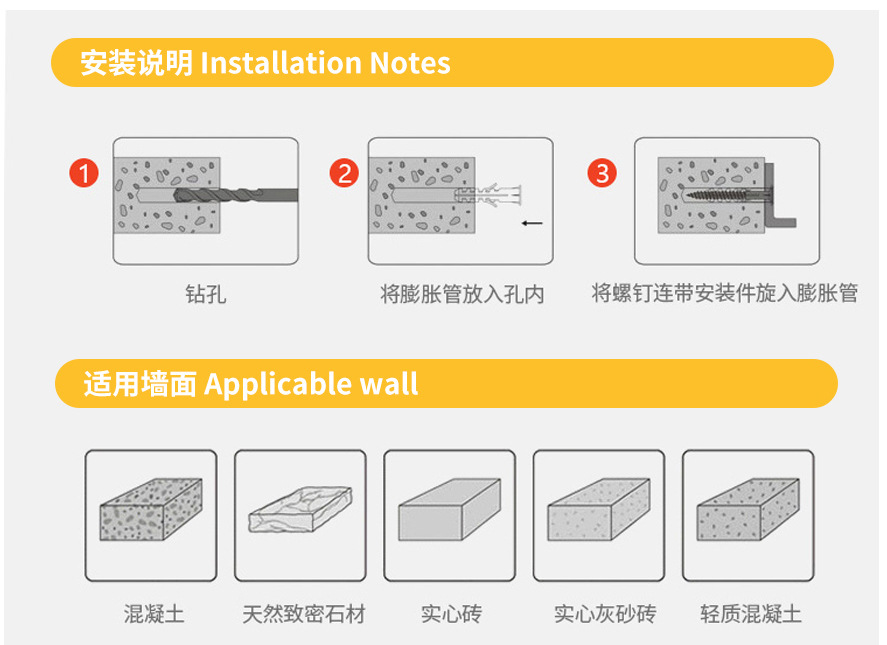 安装说明 Installation Notes

1
钻孔

2
将膨胀管放入孔内

3
将螺钉连带安装件旋入膨胀管

适用墙面 Applicable wall

混凝土

天然致密石材

实心砖

实心灰砂砖

轻质混凝土