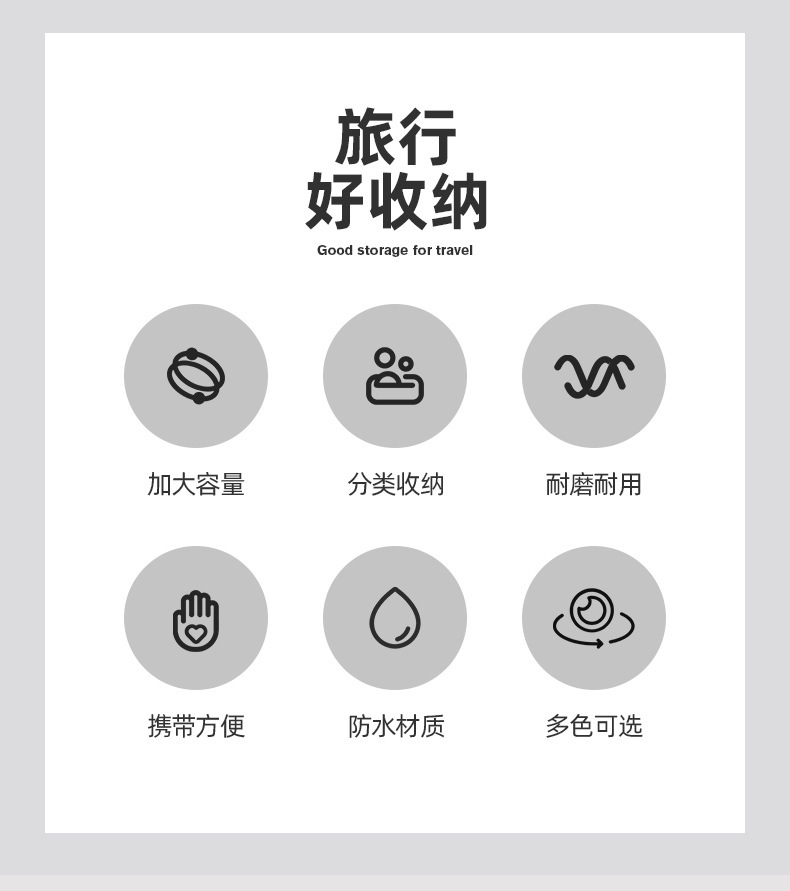 旅行
好收纳

Good storage for travel

加大容量

分类收纳

耐磨耐用

携带方便

防水材质

多色可选