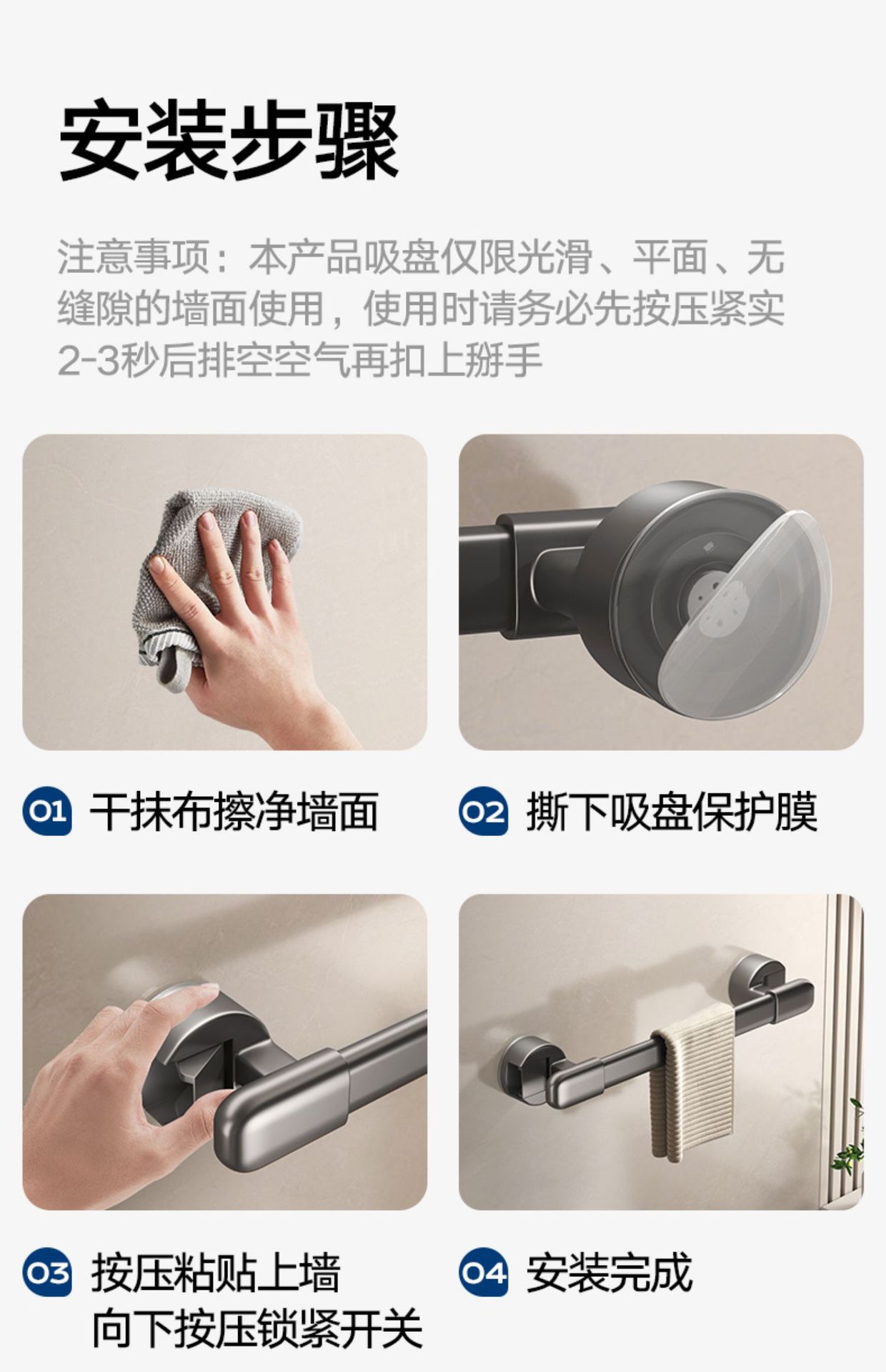 安装步骤

注意事项：本产品吸盘仅限光滑、平面、无缝隙的墙面使用，使用时请务必先按压紧实2-3秒后排空空气再扣上掰手

01 干抹布擦净墙面

02 撕下吸盘保护膜

03 按压粘贴上墙
向下按压锁紧开关

04 安装完成