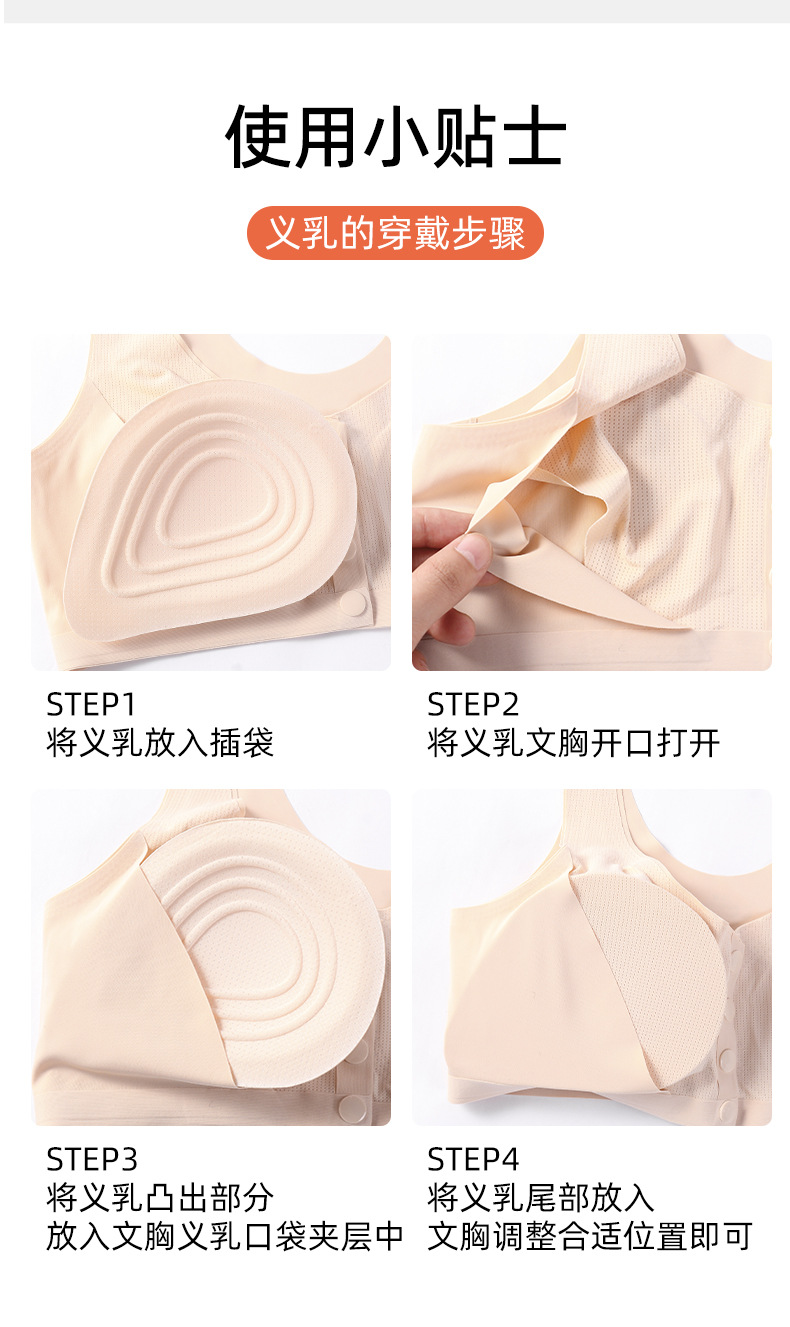 使用小贴士

义乳的穿戴步骤

STEP1
将义乳放入插袋

STEP2
将义乳文胸开口打开

STEP3
将义乳凸出部分
放入文胸义乳口袋夹层中

STEP4
将义乳尾部放入
文胸调整合适位置即可