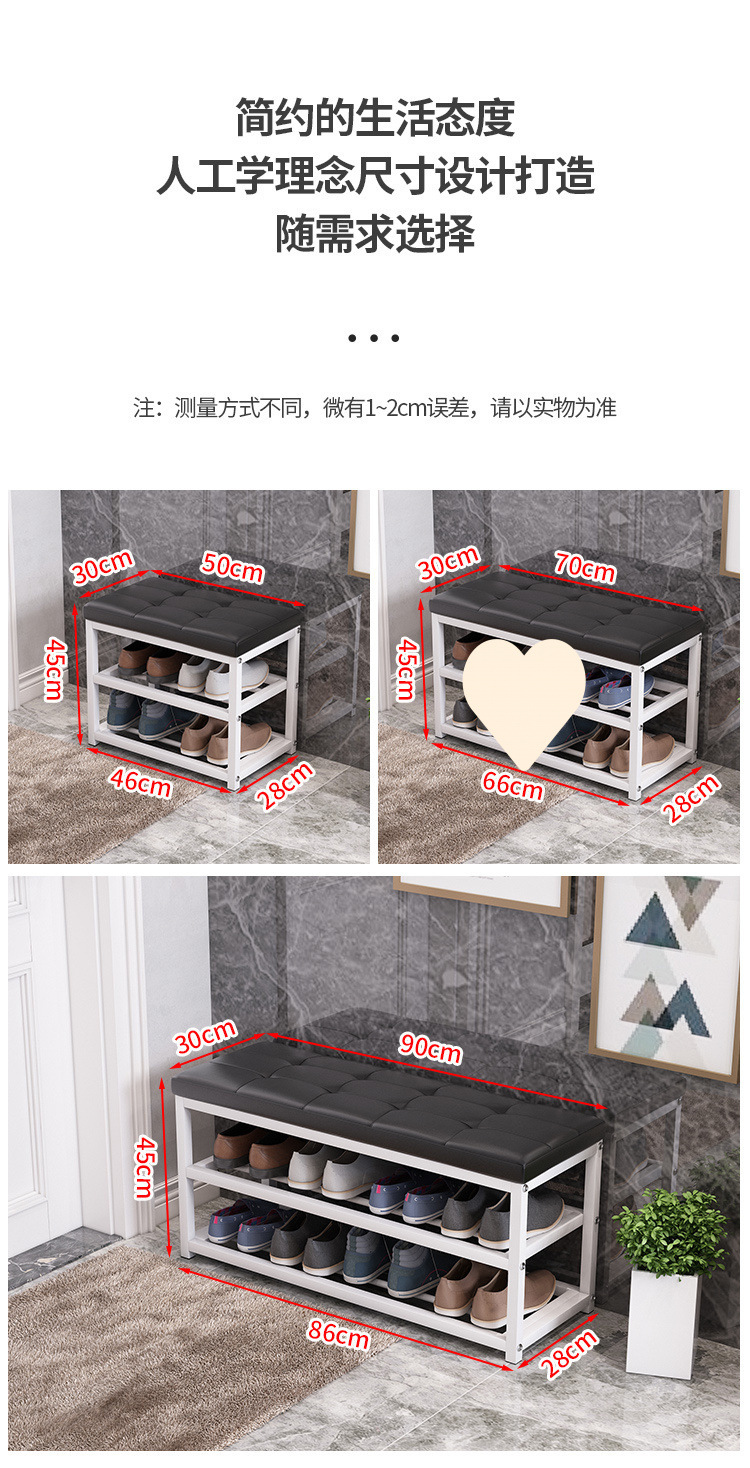 简约的生活态度
人工学理念尺寸设计打造
随需求选择

• • •

注：测量方式不同，微有1~2cm误差，请以实物为准

30cm
50cm
45cm
46cm
28cm

30cm
70cm
45cm
66cm
28cm

30cm
90cm
45cm
86cm
28cm