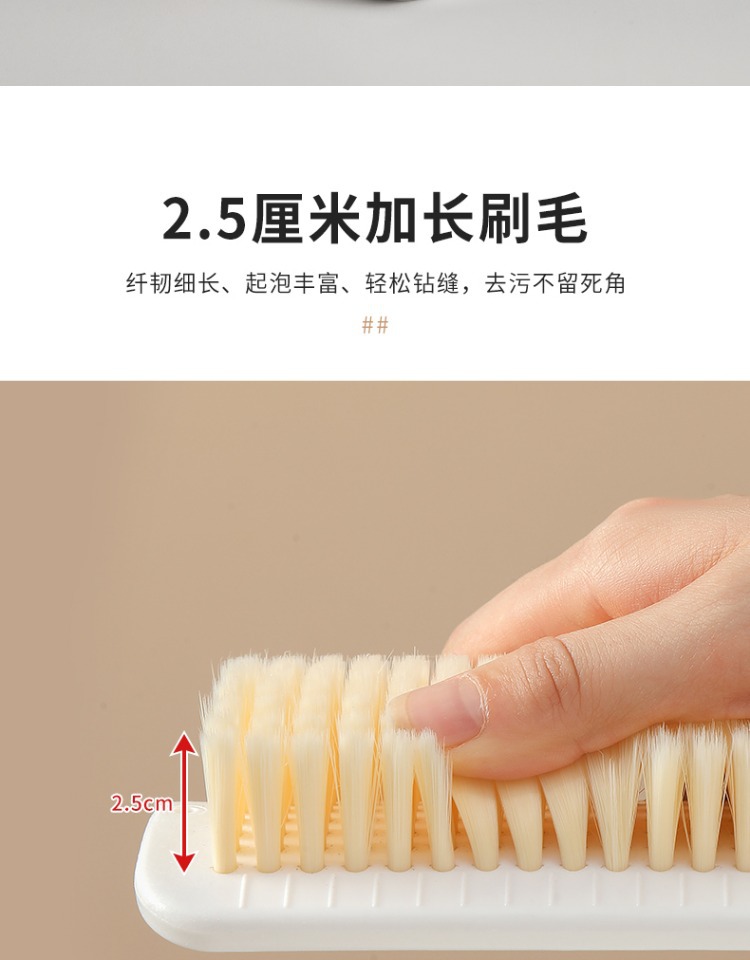 2.5厘米加长刷毛

纤韧细长、起泡丰富、轻松钻缝，去污不留死角

##

2.5cm