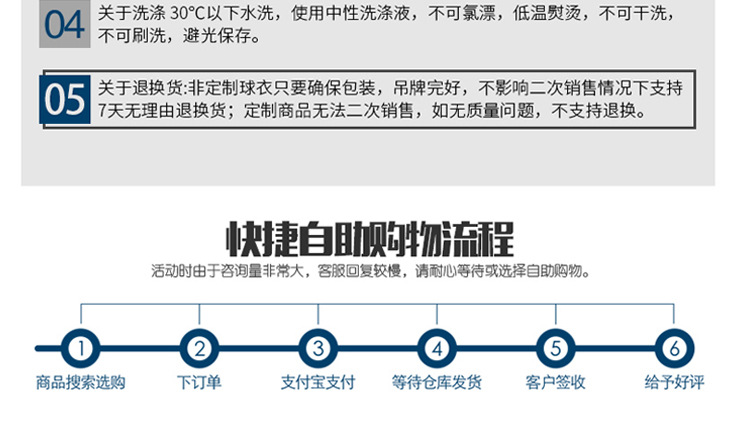 04 关于洗涤30°C以下水洗，使用中性洗涤液，不可氯漂，低温熨烫，不可干洗，不可刷洗，避光保存。

05 关于退换货:非定制球衣只要确保包装，吊牌完好，不影响二次销售情况下支持7天无理由退换货；定制商品无法二次销售，如无质量问题，不支持退换。

快捷自助购物流程

活动时由于咨询量非常大，客服回复较慢，请耐心等待或选择自助购物。

1
商品搜索选购

2
下订单

3
支付宝支付

4
等待仓库发货

5
客户签收

6
给予好评