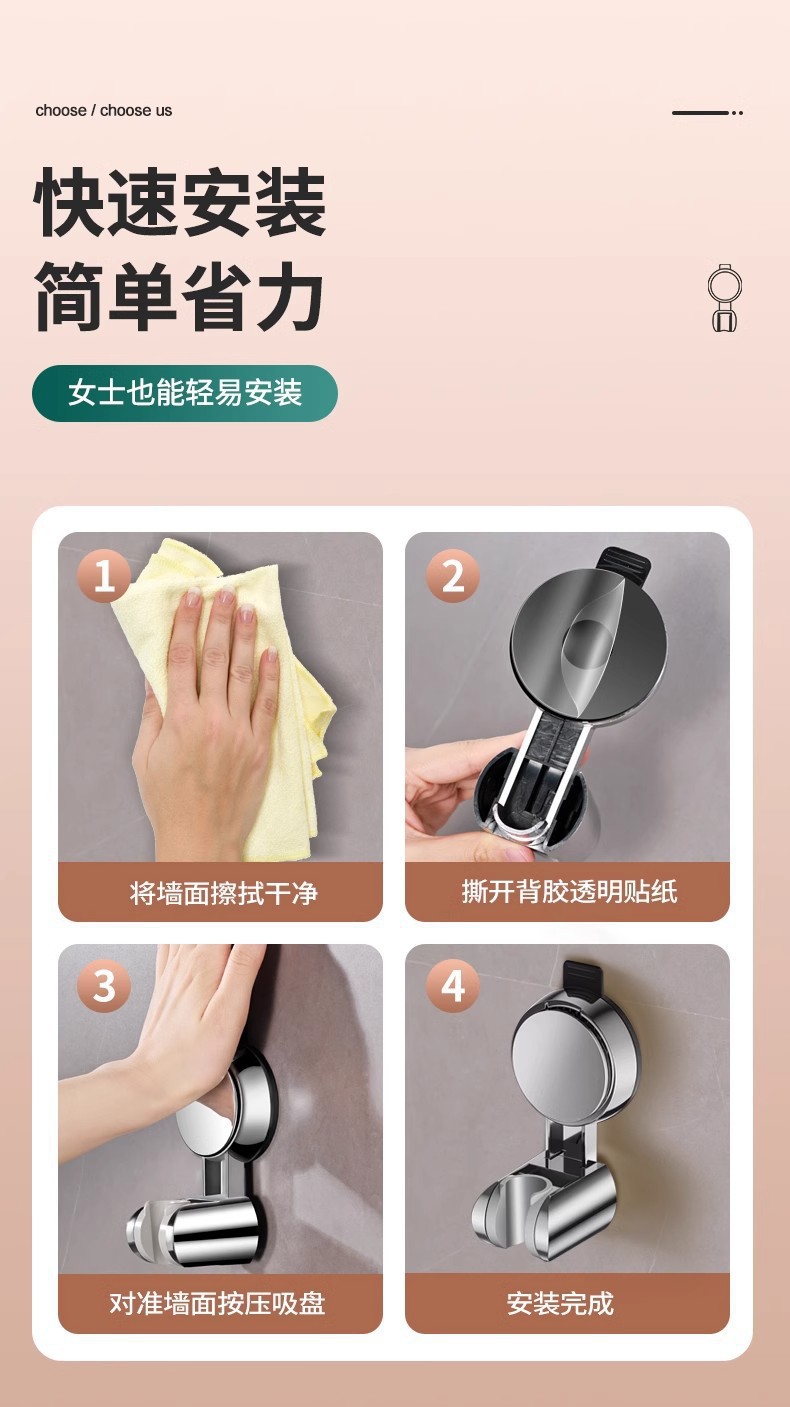 choose / choose us

快速安装
简单省力

女士也能轻易安装

1
将墙面擦拭干净

2
撕开背胶透明贴纸

3
对准墙面按压吸盘

4
安装完成