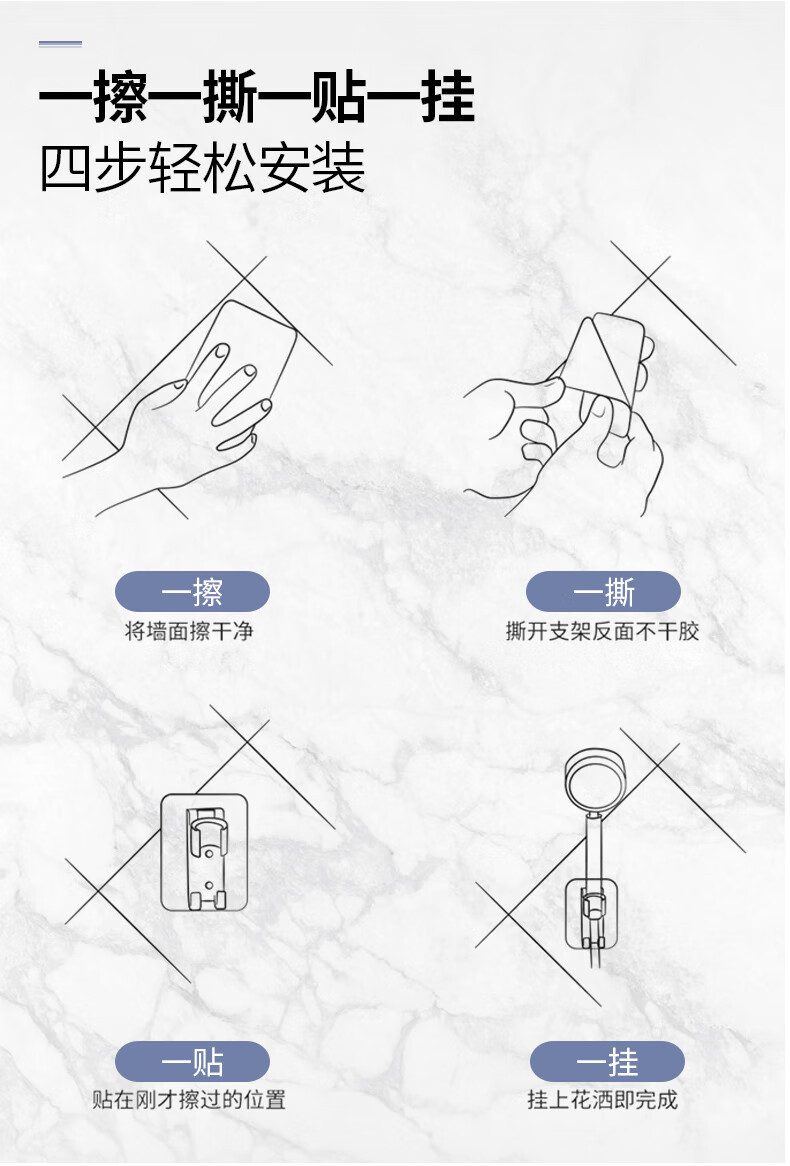 一擦一撕一贴一挂
四步轻松安装

一擦
将墙面擦干净

一撕
撕开支架反面不干胶

一贴
贴在刚才擦过的位置

一挂
挂上花洒即完成