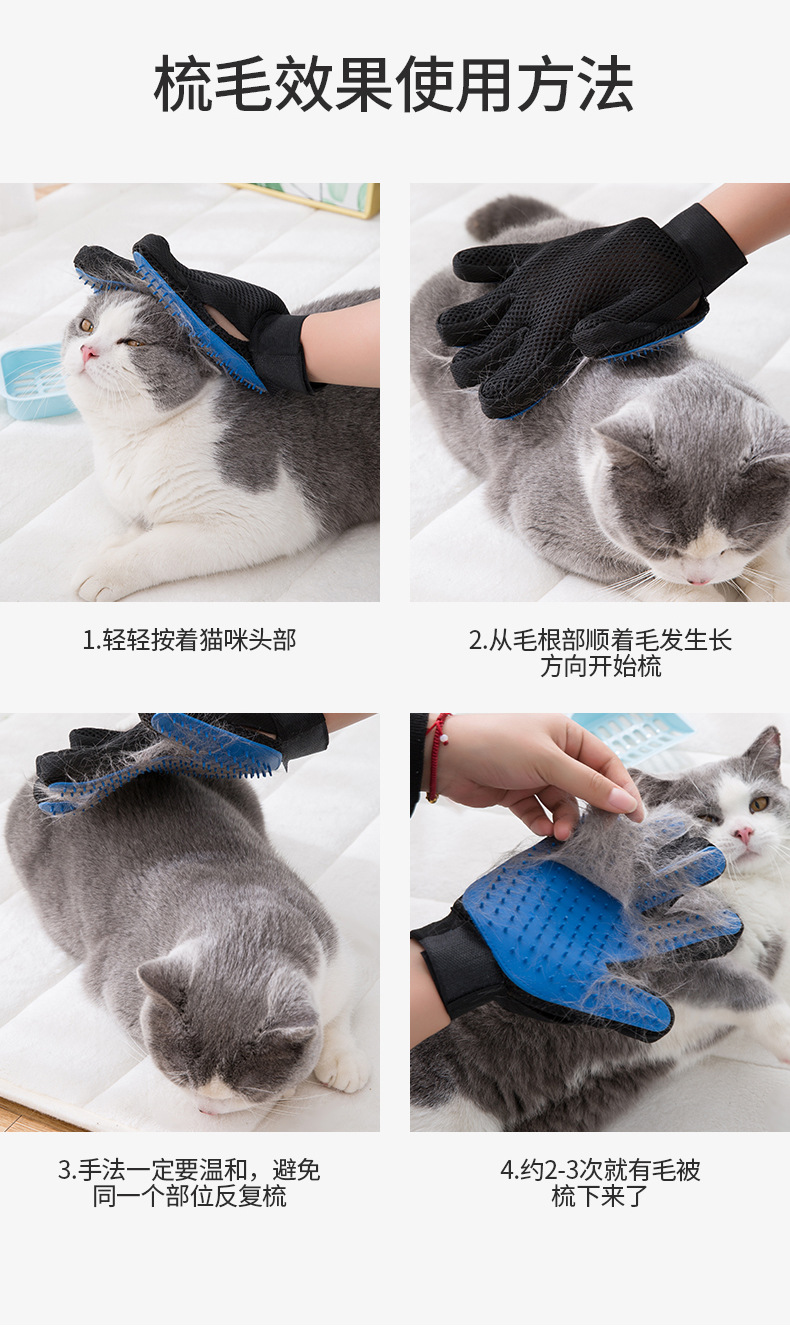 梳毛效果使用方法

1.轻轻按着猫咪头部

2.从毛根部顺着毛发生长方向开始梳

3.手法一定要温和，避免同一个部位反复梳

4.约2-3次就有毛被梳下来了