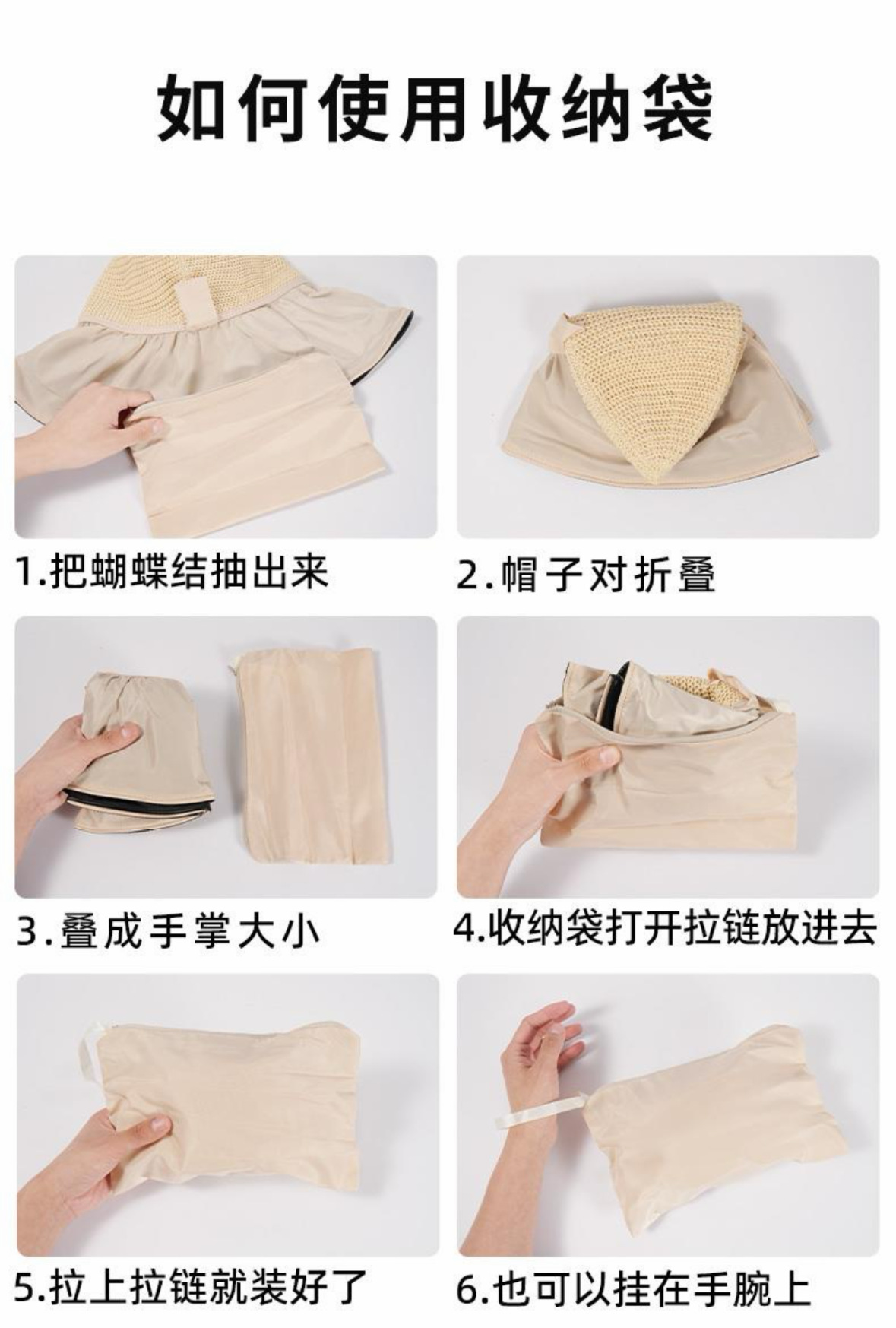 如何使用收纳袋

1.把蝴蝶结抽出来

2.帽子对折叠

3.叠成手掌大小

4.收纳袋打开拉链放进去

5.拉上拉链就装好了

6.也可以挂在手腕上