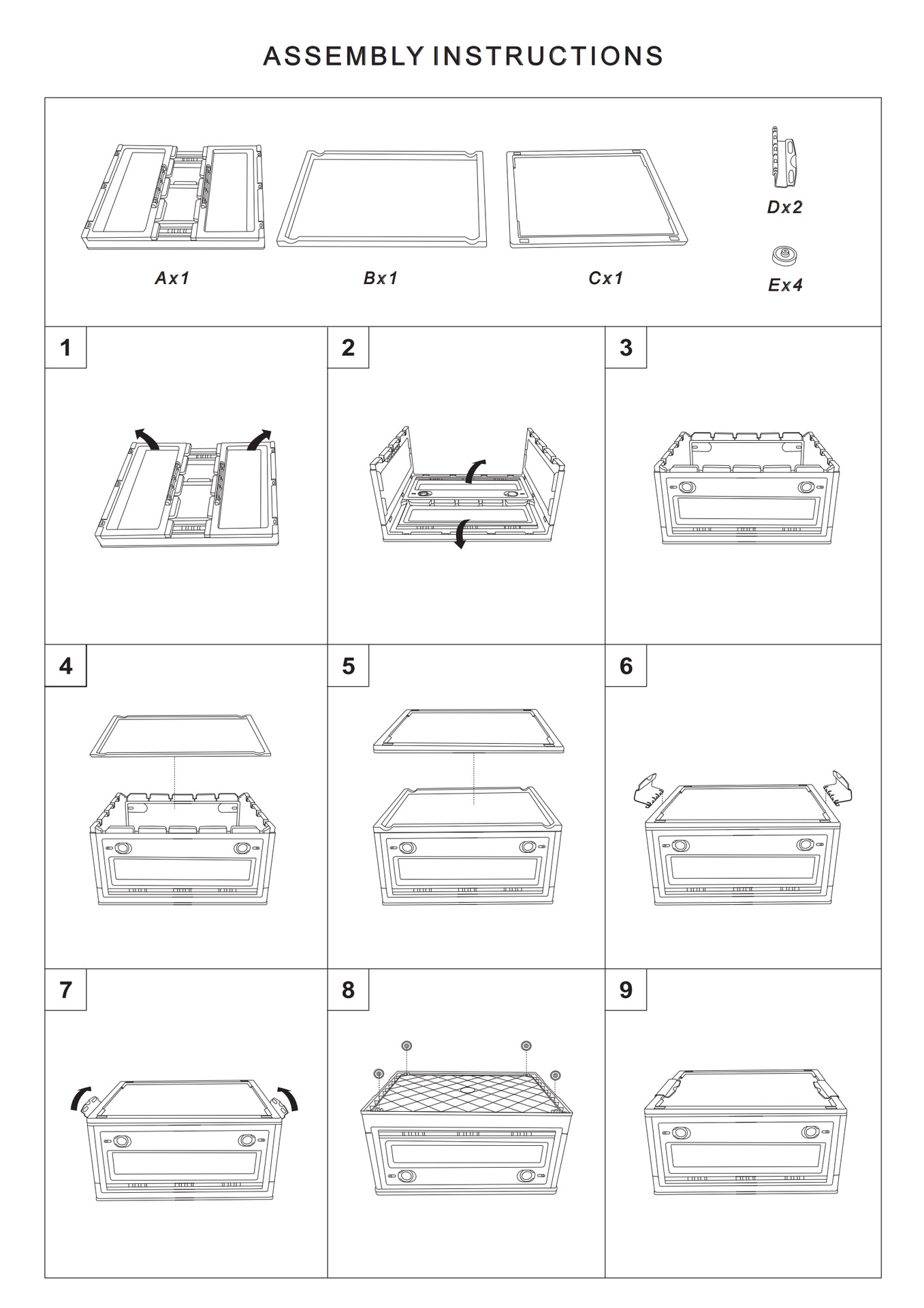 ASSEMBLY INSTRUCTIONS

Ax1

Bx1

Cx1

Dx2

Ex4

1

2

3

4

5

6

7

8

9