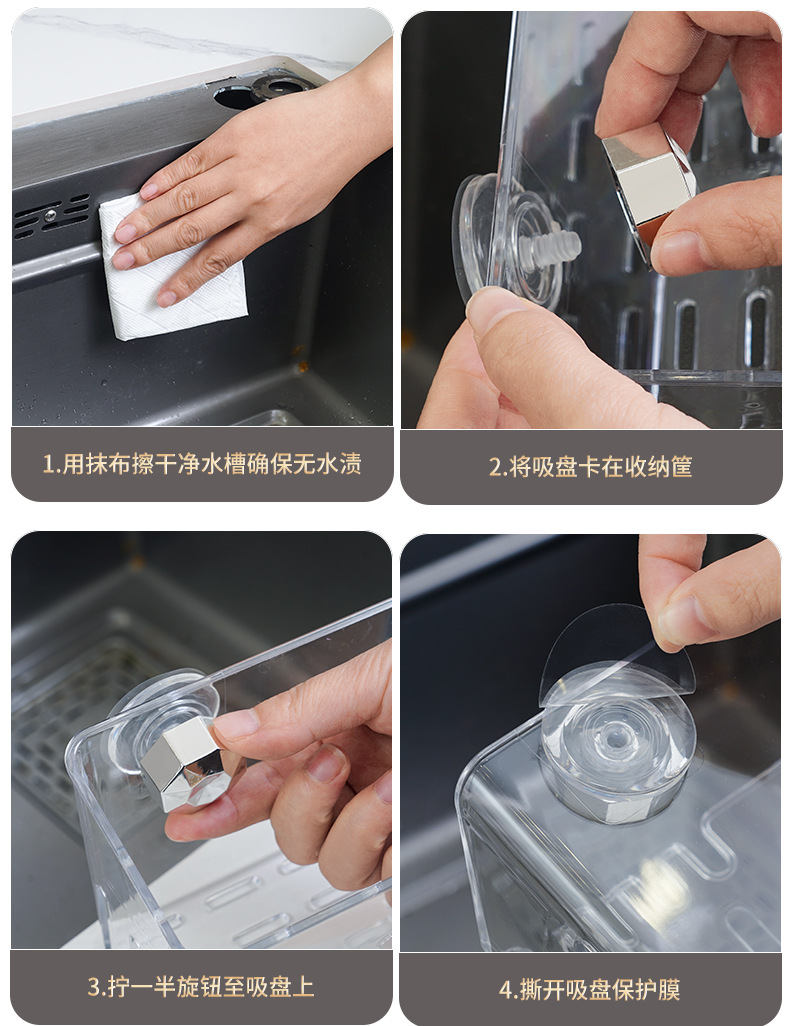 1.用抹布擦干净水槽确保无水渍

2.将吸盘卡在收纳筐

3.拧一半旋钮至吸盘上

4.撕开吸盘保护膜