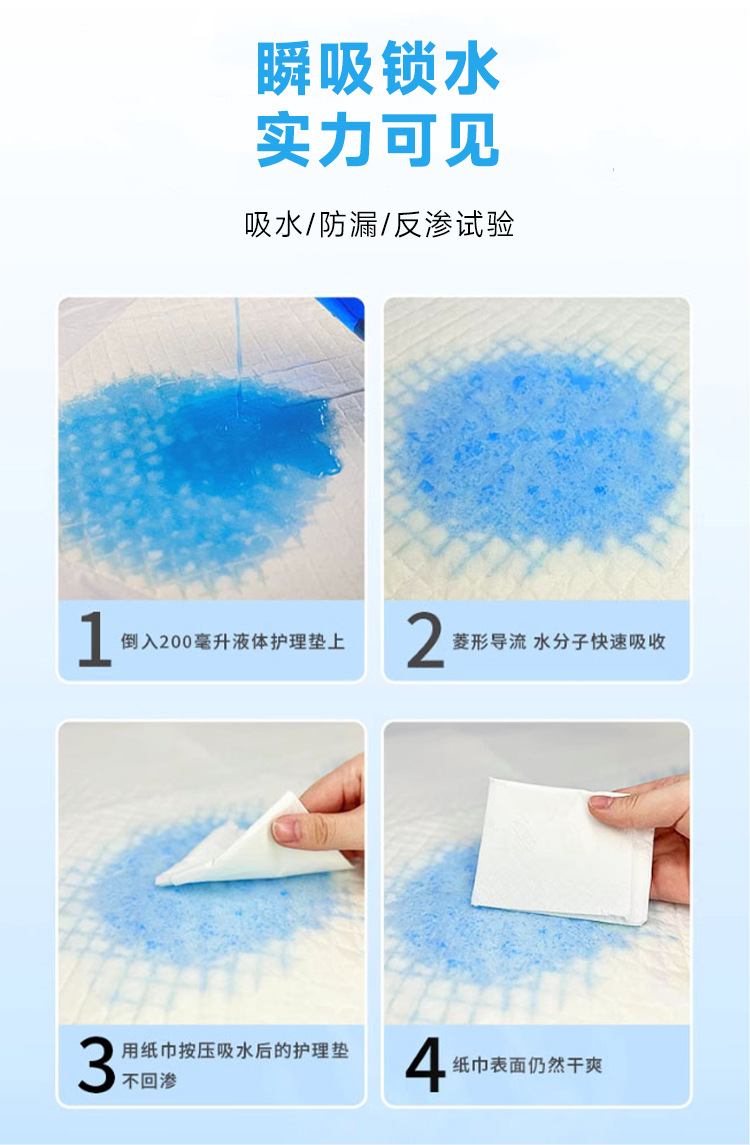 瞬吸锁水
实力可见

吸水/防漏/反渗试验

1 倒入200毫升液体护理垫上

2 菱形导流 水分子快速吸收

3 用纸巾按压吸水后的护理垫不回渗

4 纸巾表面仍然干爽