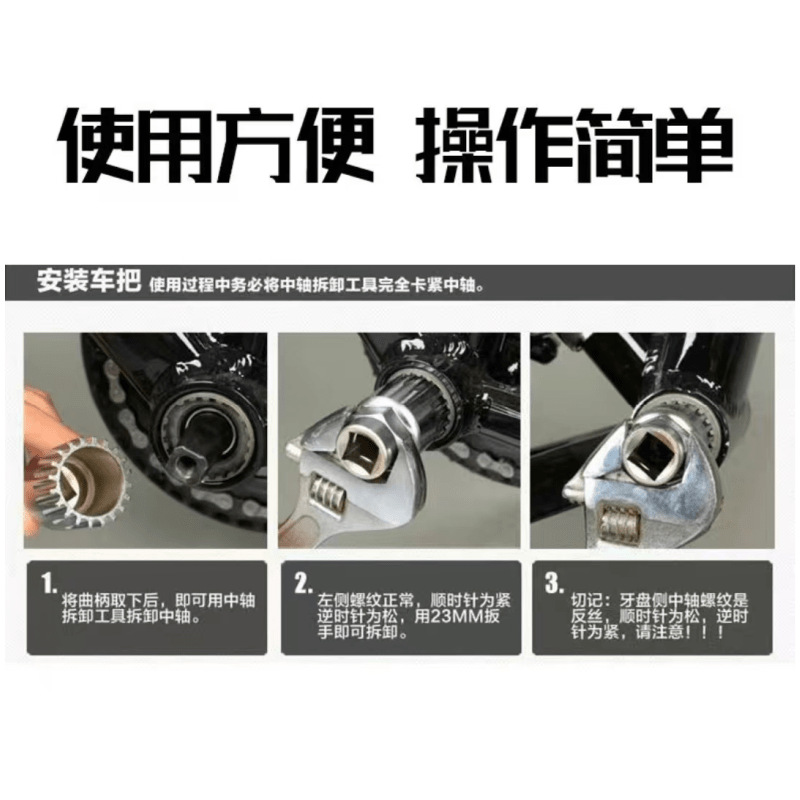 使用方便 操作简单

安装车把 使用过程中务必将中轴拆卸工具完全卡紧中轴。

1. 将曲柄取下后，即可用中轴拆卸工具拆卸中轴。

2. 左侧螺纹正常，顺时针为紧逆时针为松，用23MM扳手即可拆卸。

3. 切记：牙盘侧中轴螺纹是反丝，顺时针为松，逆时针为紧，请注意！！！