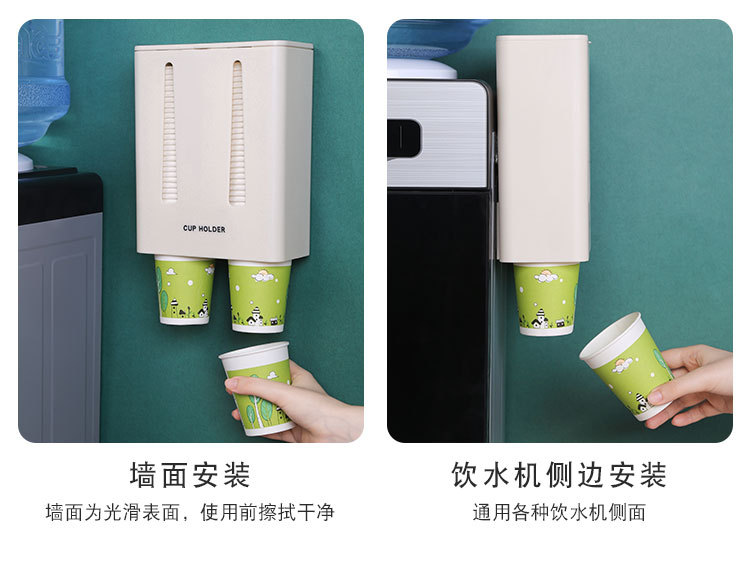 CUP HOLDER

墙面安装

墙面为光滑表面，使用前擦拭干净

饮水机侧边安装

通用各种饮水机侧面