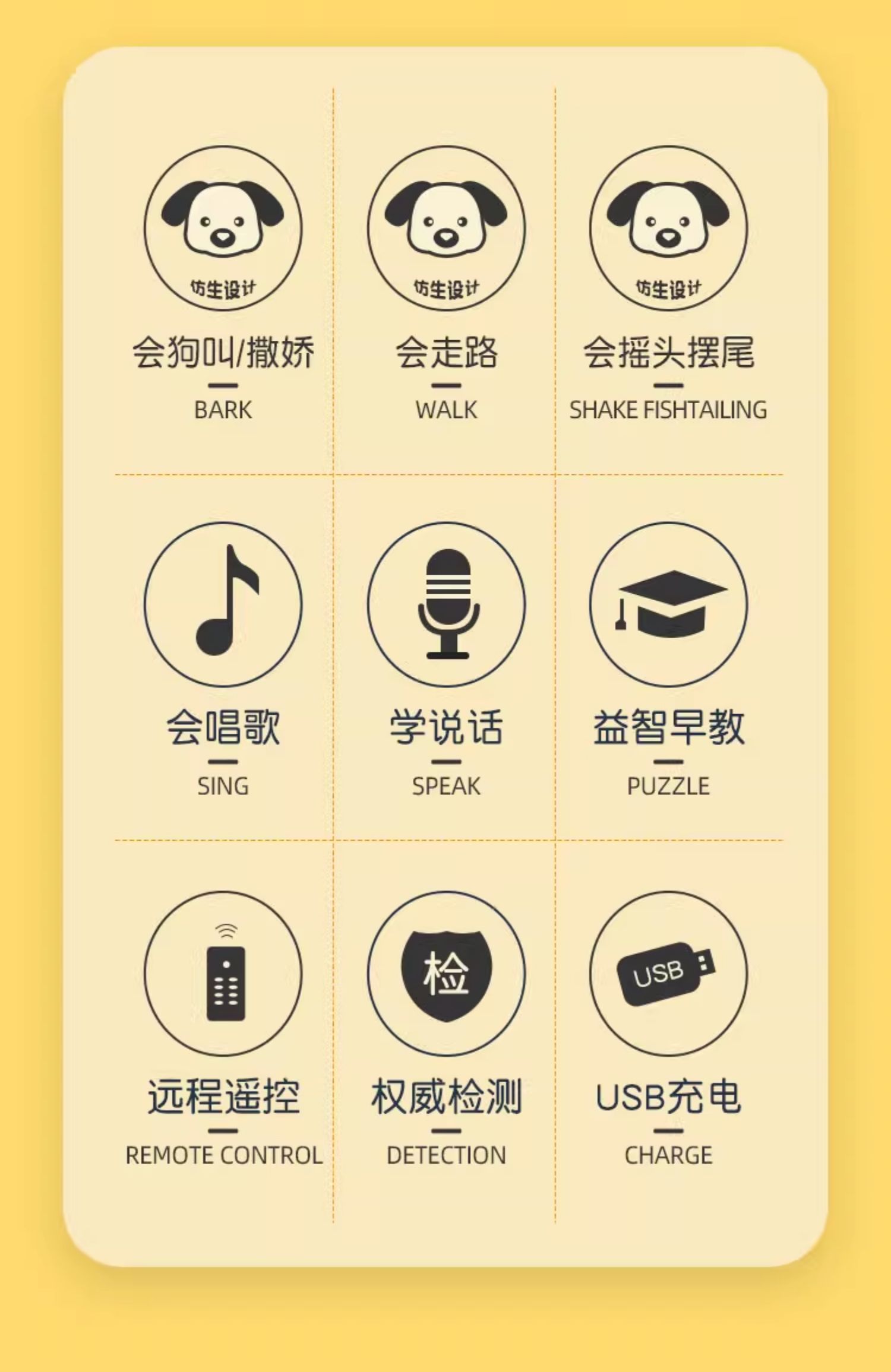 仿生设计
会狗叫/撒娇
BARK

仿生设计
会走路
WALK

仿生设计
会摇头摆尾
SHAKE FISHTAILING

会唱歌
SING

学说话
SPEAK

益智早教
PUZZLE

远程遥控
REMOTE CONTROL

检
权威检测
DETECTION

USB
USB充电
CHARGE