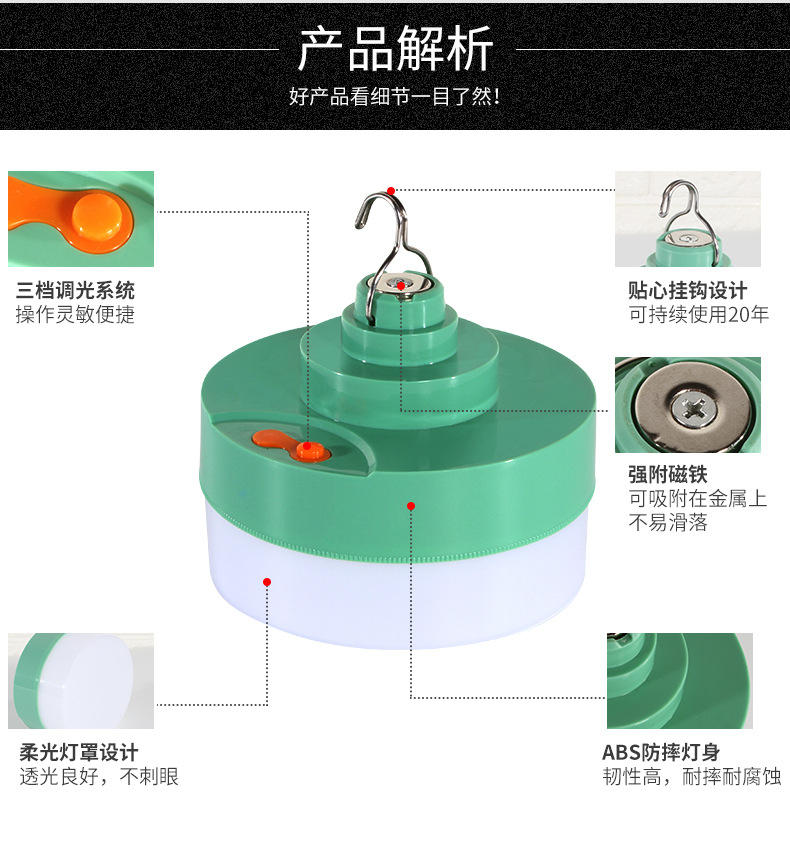 产品解析

好产品看细节一目了然!

三档调光系统
操作灵敏便捷

贴心挂钩设计
可持续使用20年

强附磁铁
可吸附在金属上
不易滑落

柔光灯罩设计
透光良好，不刺眼

ABS防摔灯身
韧性高，耐摔耐腐蚀