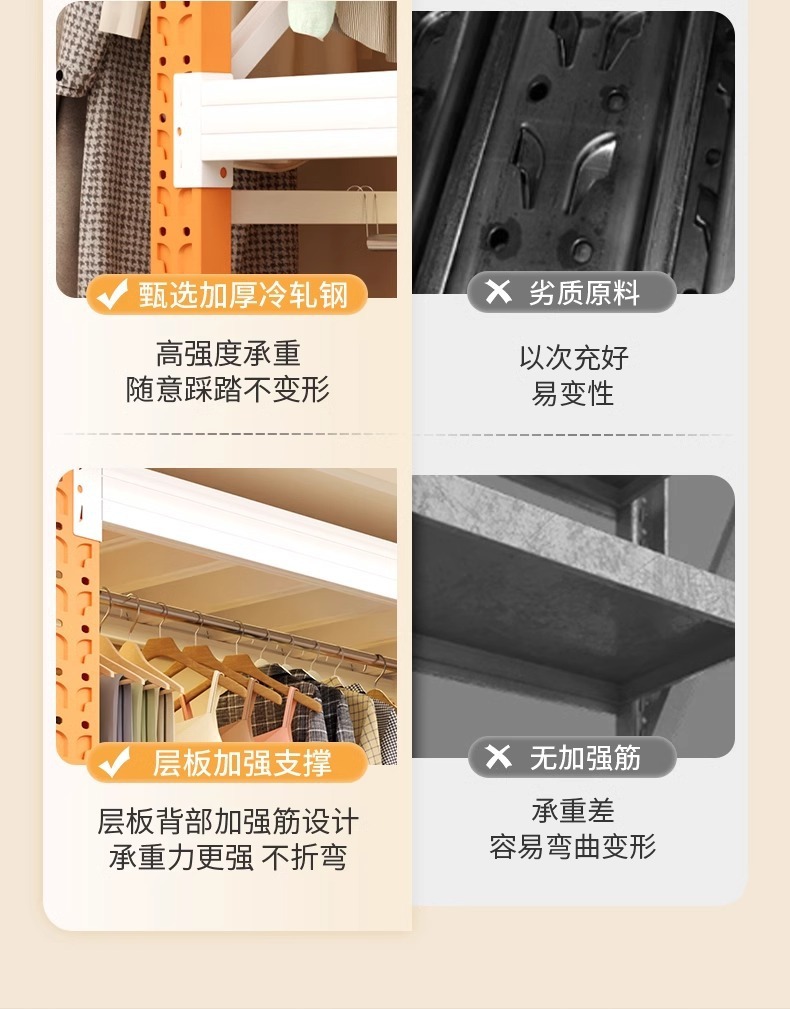 甄选加厚冷轧钢

高强度承重
随意踩踏不变形

劣质原料

以次充好
易变性

层板加强支撑

层板背部加强筋设计
承重力更强 不折弯

无加强筋

承重差
容易弯曲变形