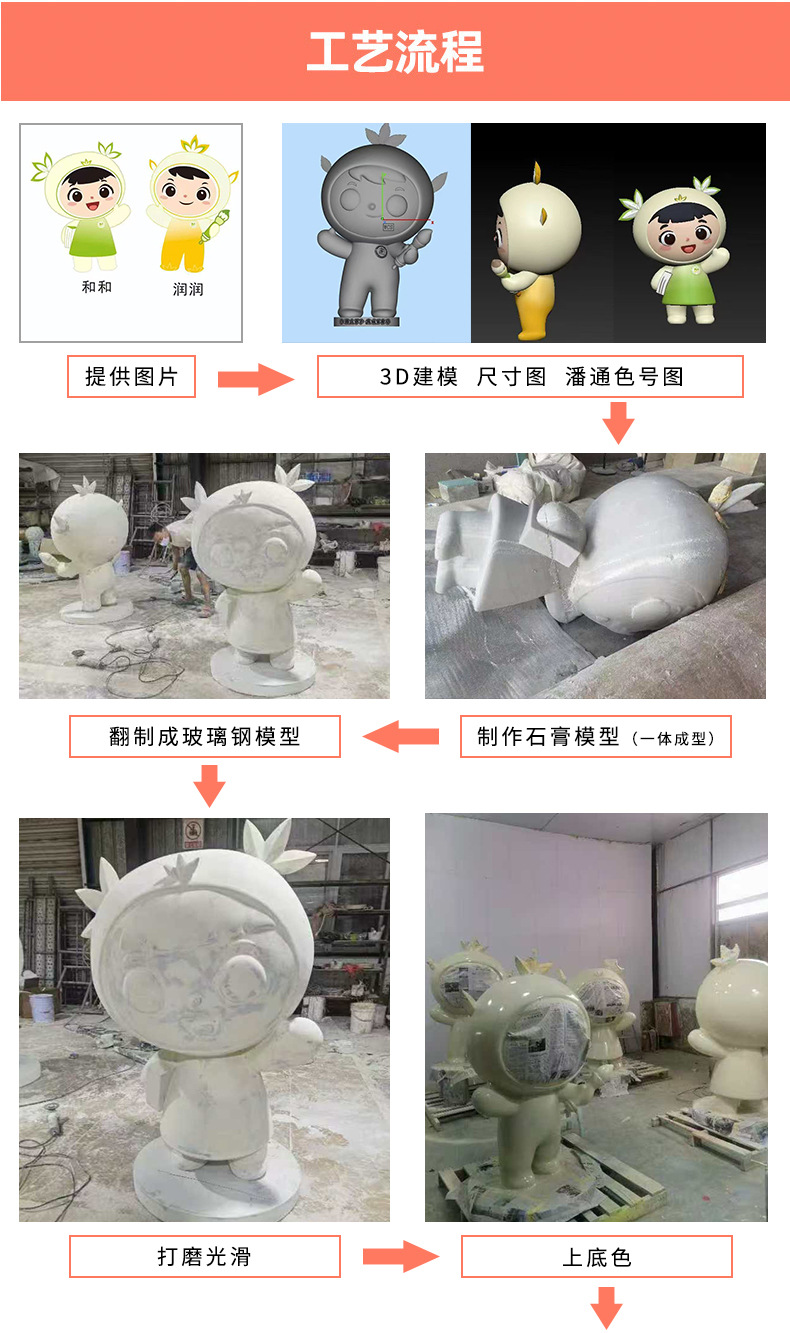 工艺流程

和和

润润

提供图片

3D建模 尺寸图 潘通色号图

翻制成玻璃钢模型

制作石膏模型（一体成型）

打磨光滑

上底色