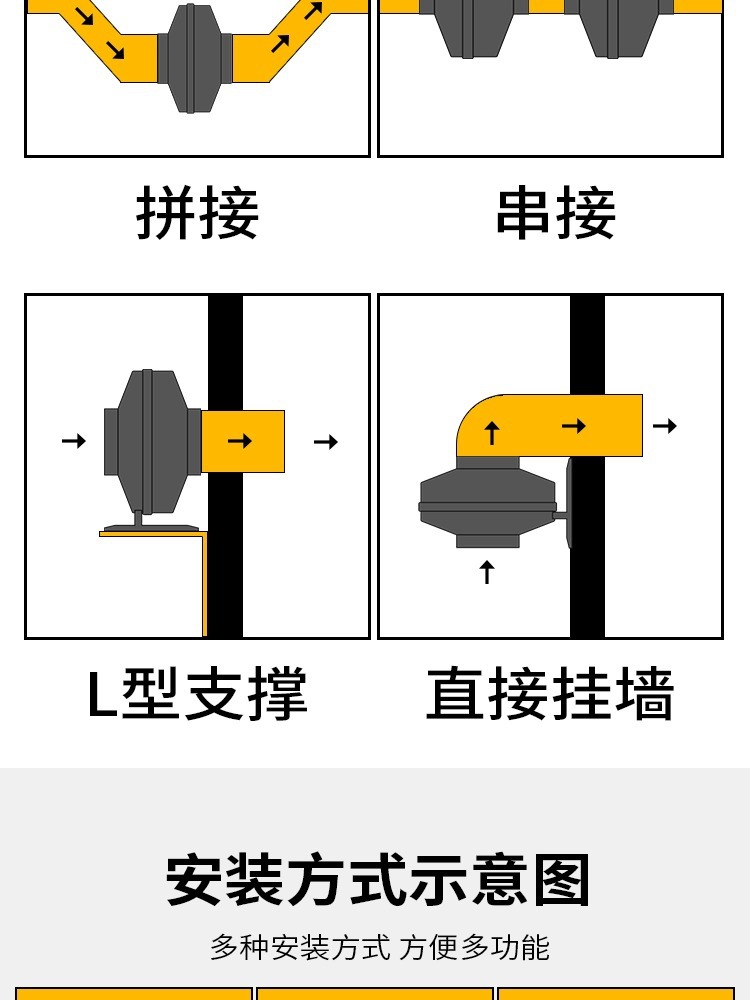 拼接

串接

L型支撑

直接挂墙

安装方式示意图

多种安装方式 方便多功能