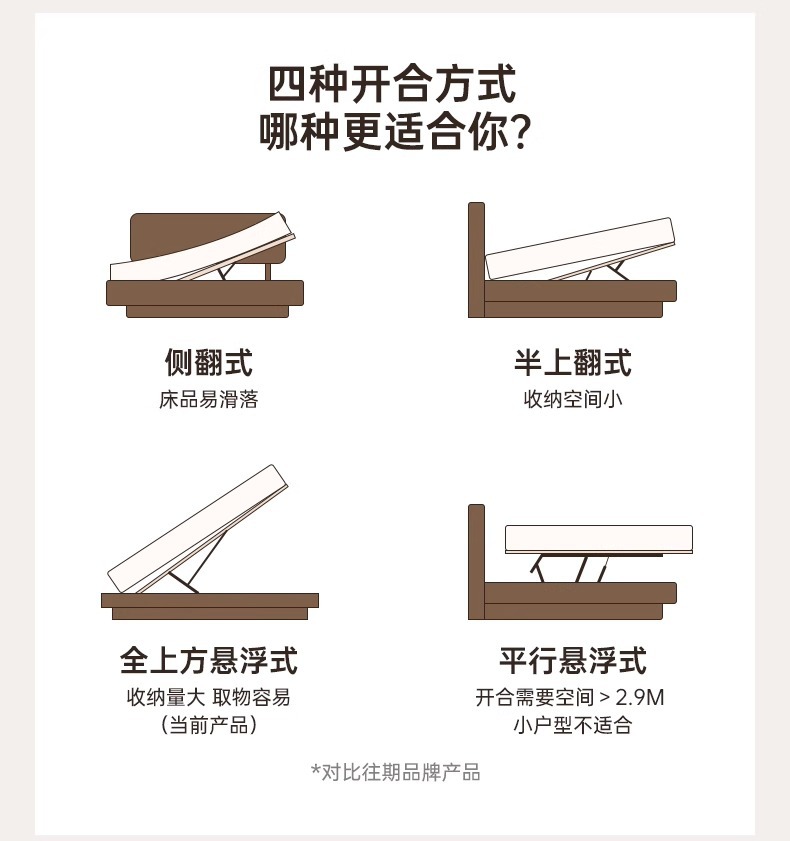 四种开合方式
哪种更适合你?

侧翻式
床品易滑落

半上翻式
收纳空间小

全上方悬浮式
收纳量大 取物容易
（当前产品）

平行悬浮式
开合需要空间 > 2.9M
小户型不适合

*对比往期品牌产品