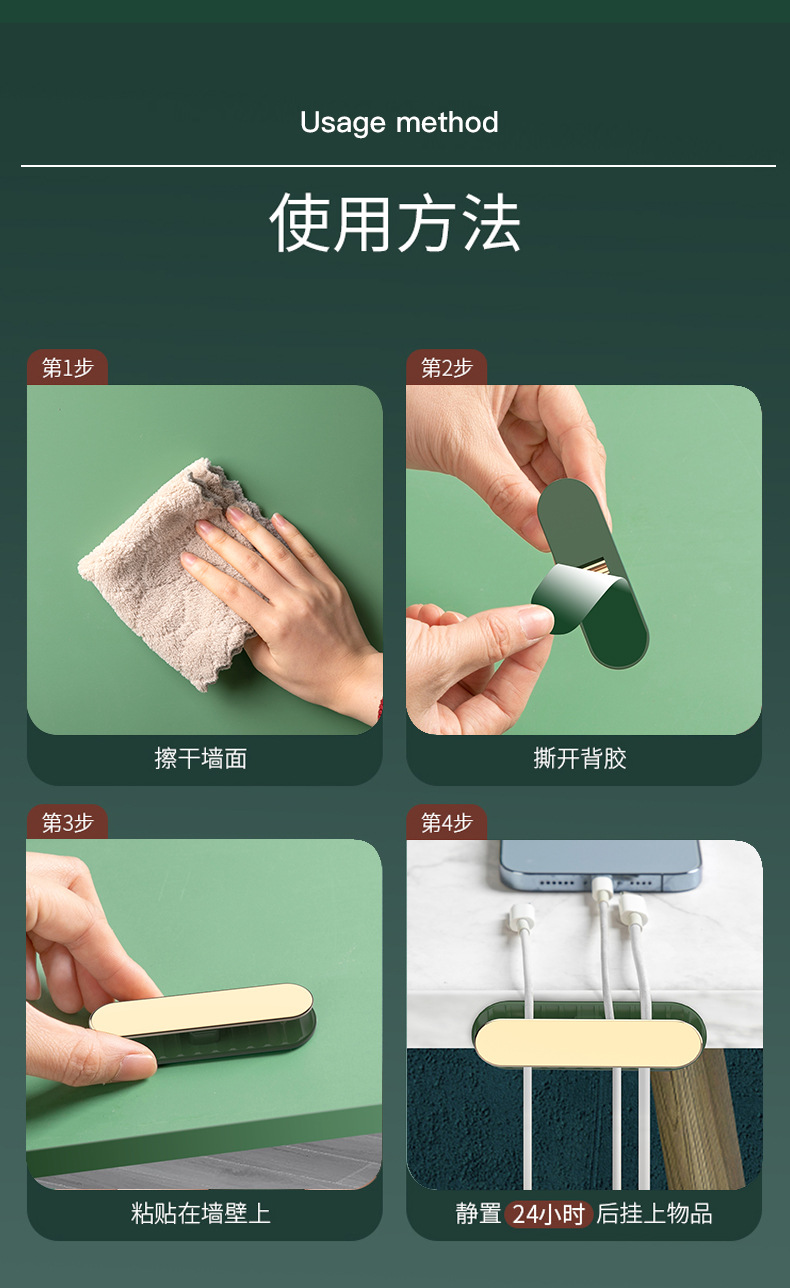 Usage method

使用方法

第1步

擦干墙面

第2步

撕开背胶

第3步

粘贴在墙壁上

第4步

静置 24小时 后挂上物品