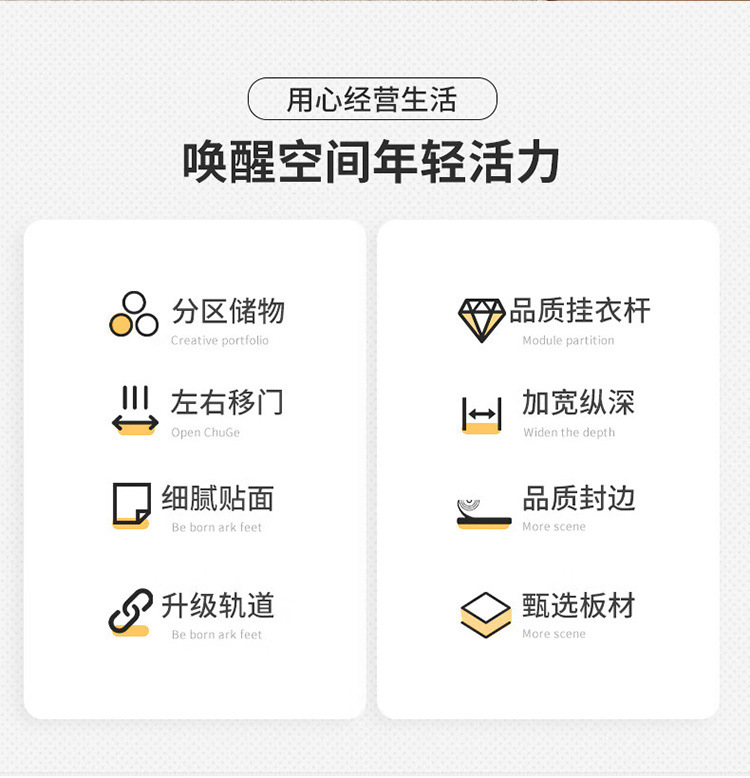 用心经营生活

唤醒空间年轻活力

分区储物
Creative portfolio

左右移门
Open ChuGe

细腻贴面
Be born ark feet

升级轨道
Be born ark feet

品质挂衣杆
Module partition

加宽纵深
Widen the depth

品质封边
More scene

甄选板材
More scene