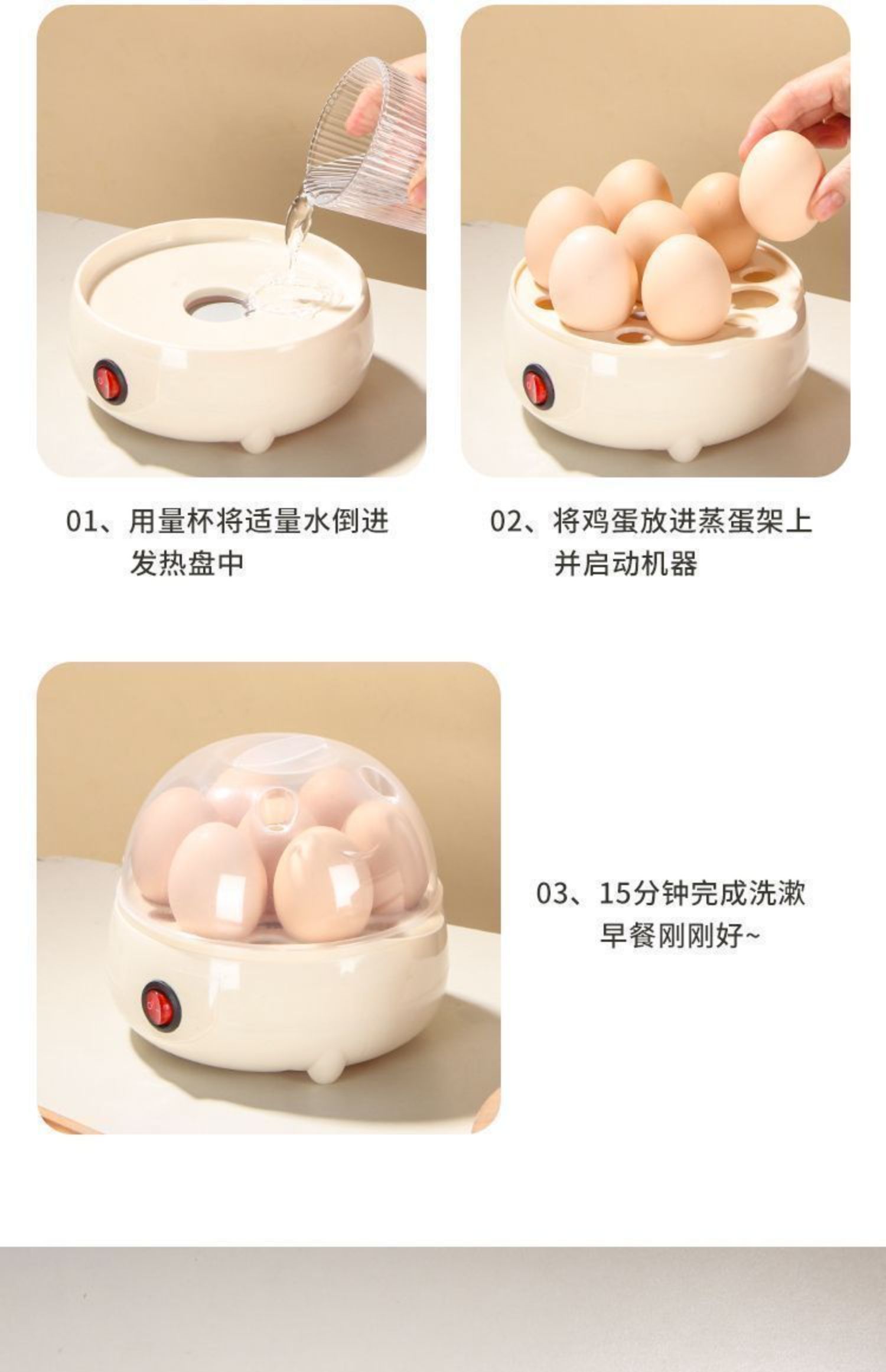 01、用量杯将适量水倒进发热盘中

02、将鸡蛋放进蒸蛋架上并启动机器

03、15分钟完成洗漱早餐刚刚好~