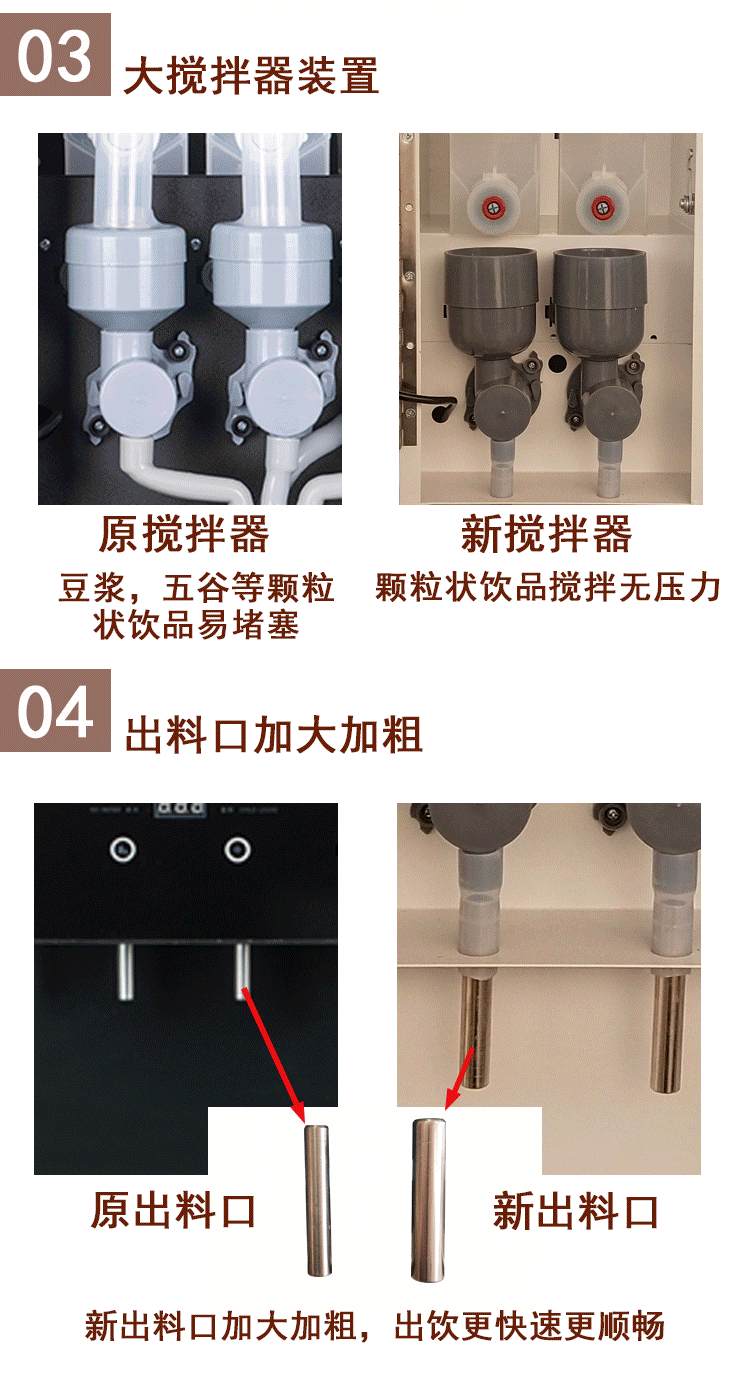 03 大搅拌器装置

原搅拌器
豆浆，五谷等颗粒状饮品易堵塞

新搅拌器
颗粒状饮品搅拌无压力

04 出料口加大加粗

原出料口

新出料口

新出料口加大加粗，出饮更快速更顺畅