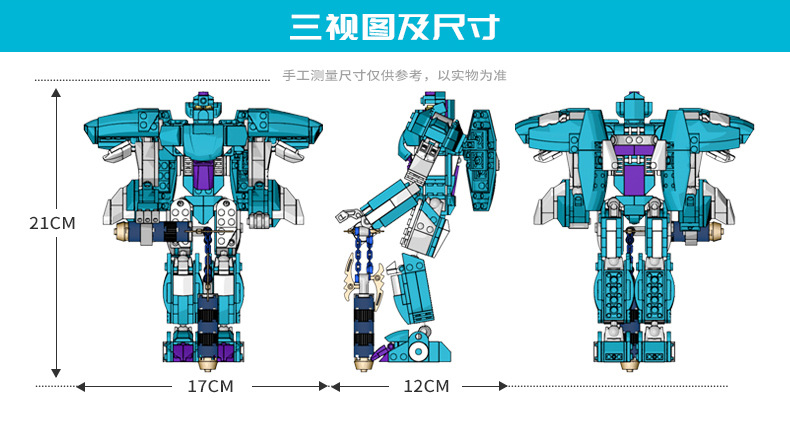 三视图及尺寸

手工测量尺寸仅供参考，以实物为准

21CM

17CM

12CM