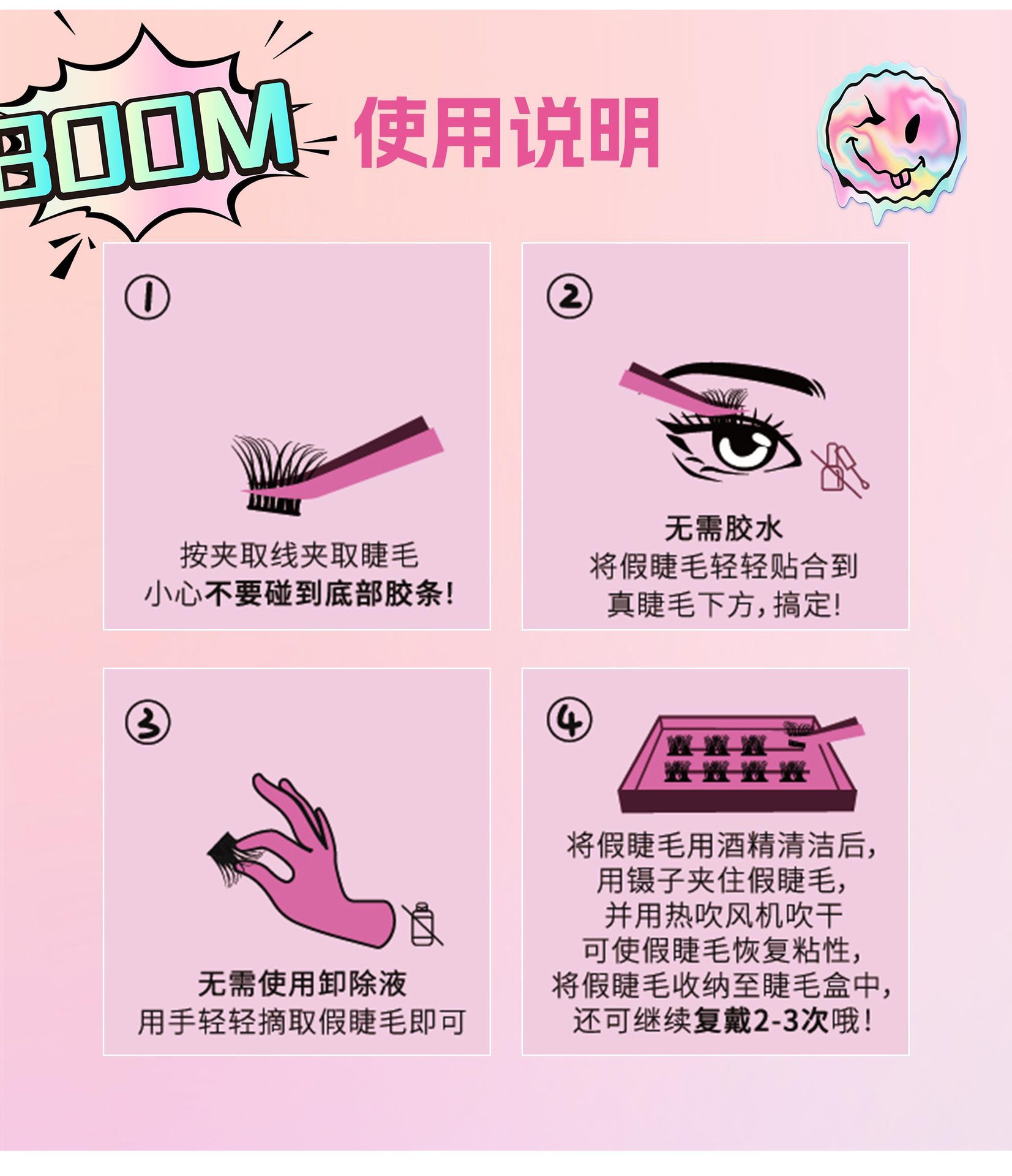 BOOM 使用说明

①

按夹取线夹取睫毛
小心不要碰到底部胶条!

②

无需胶水
将假睫毛轻轻贴合到
真睫毛下方，搞定!

③

无需使用卸除液
用手轻轻摘取假睫毛即可

④

将假睫毛用酒精清洁后，
用镊子夹住假睫毛，
并用热吹风机吹干
可使假睫毛恢复粘性，
将假睫毛收纳至睫毛盒中，
还可继续复戴2-3次哦!