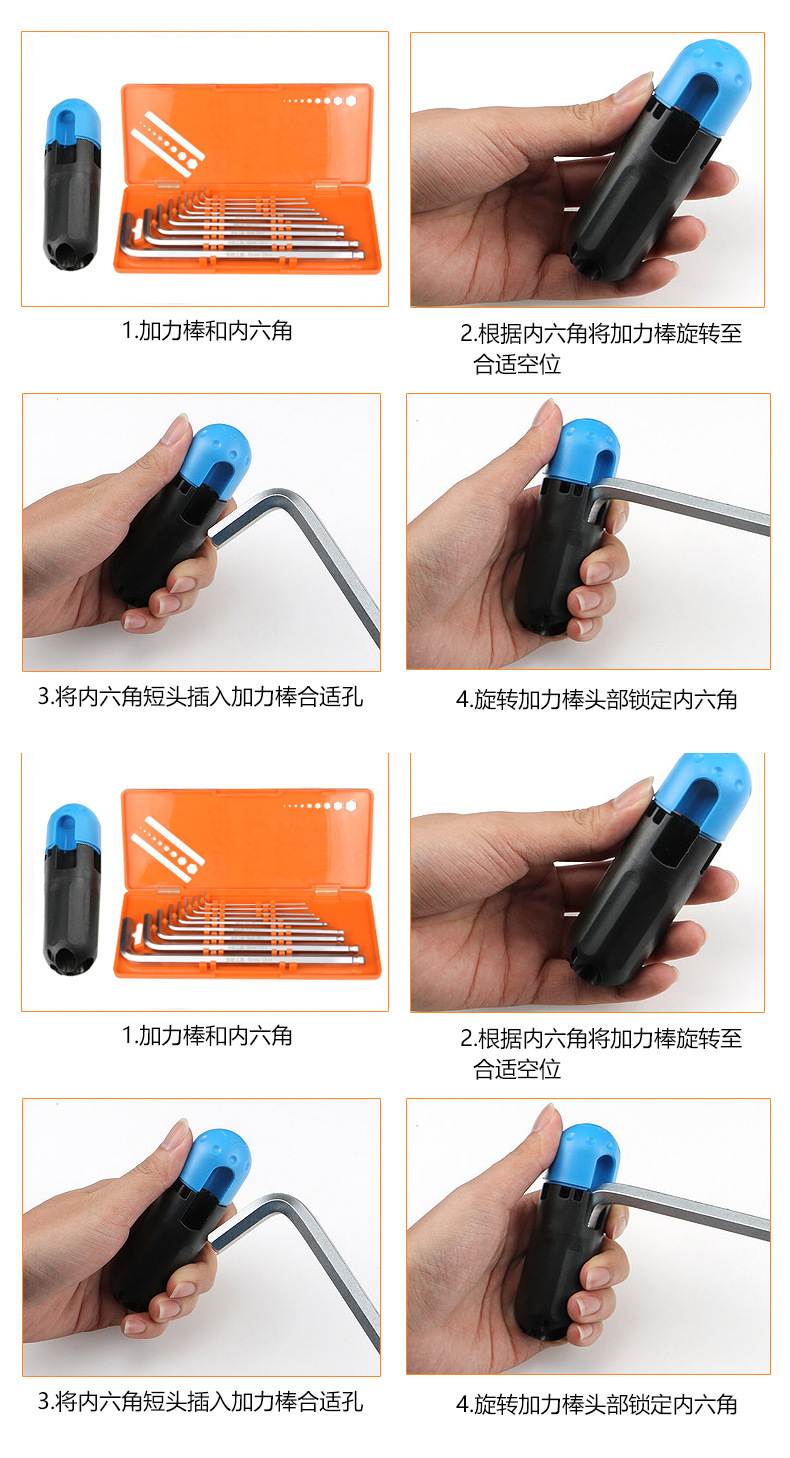 1.加力棒和内六角

2.根据内六角将加力棒旋转至合适空位

3.将内六角短头插入加力棒合适孔

4.旋转加力棒头部锁定内六角

1.加力棒和内六角

2.根据内六角将加力棒旋转至合适空位

3.将内六角短头插入加力棒合适孔

4.旋转加力棒头部锁定内六角