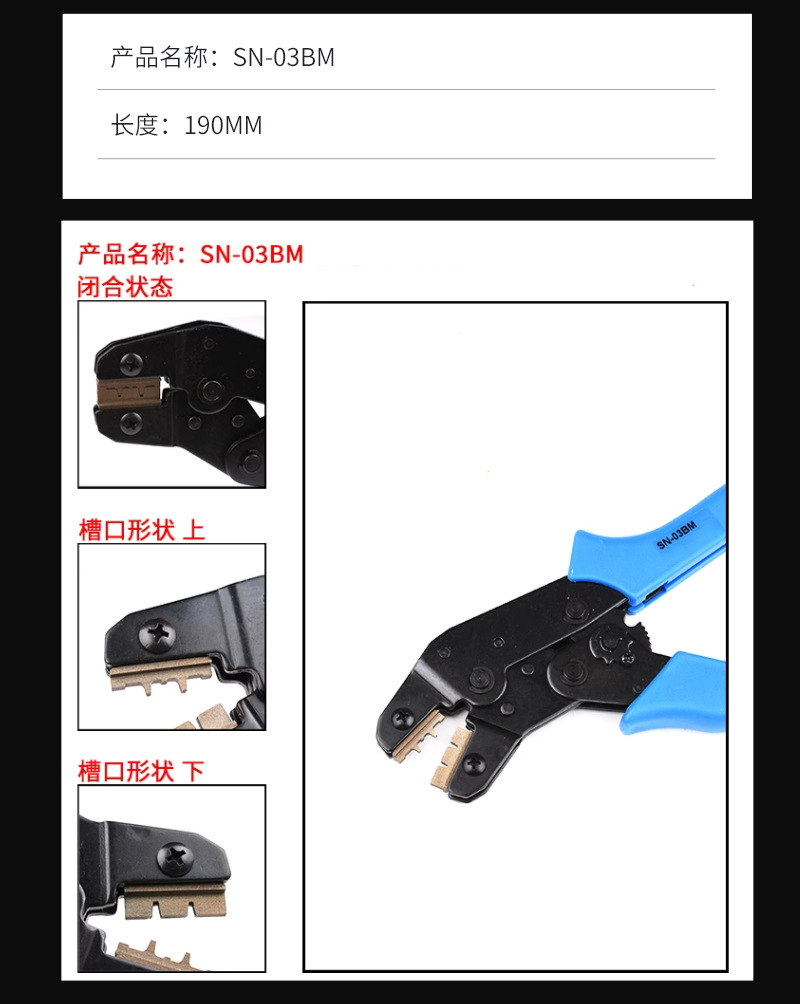 产品名称：SN-03BM

长度：190MM

产品名称：SN-03BM
闭合状态

槽口形状 上

槽口形状 下

SN-03BM