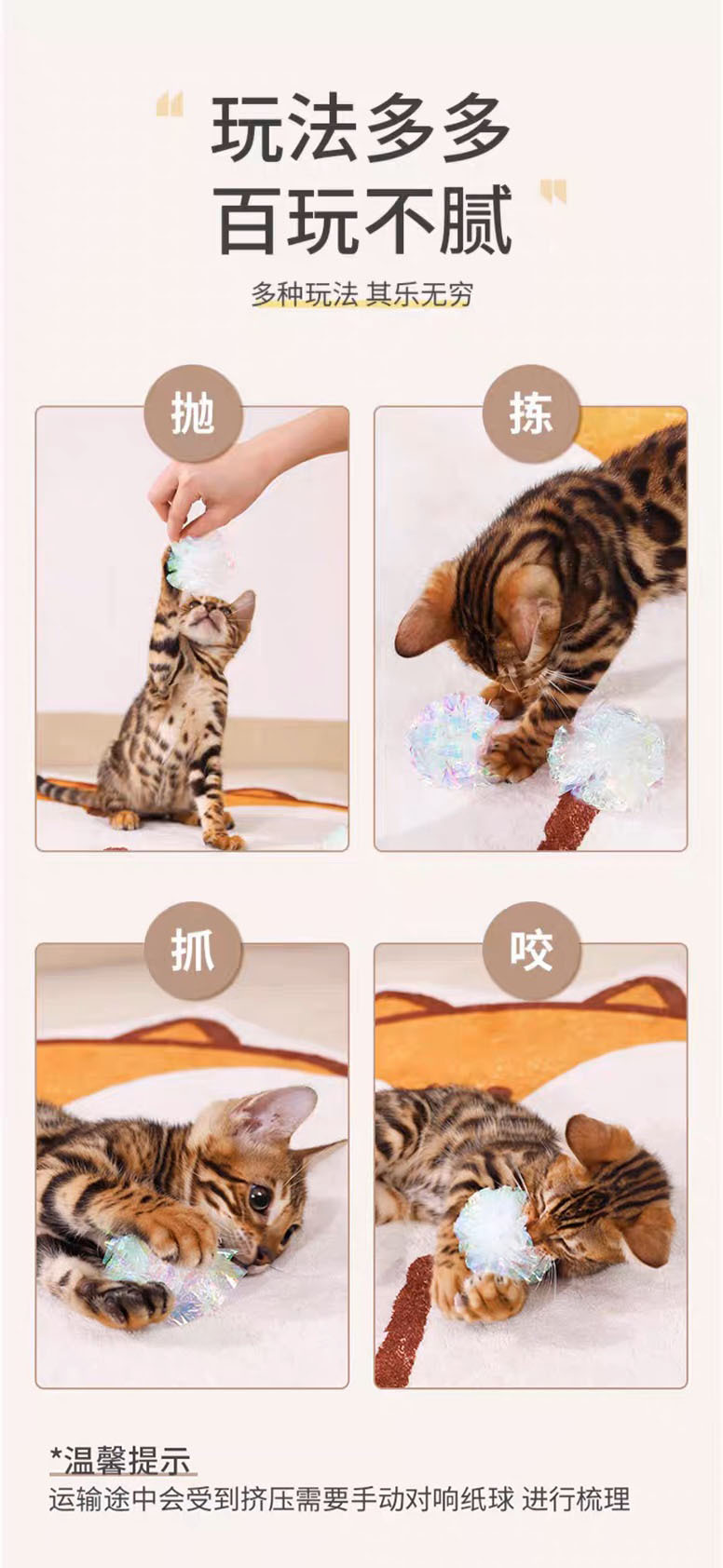 玩法多多
百玩不腻

多种玩法 其乐无穷

抛

拣

抓

咬

*温馨提示
运输途中会受到挤压需要手动对响纸球 进行梳理