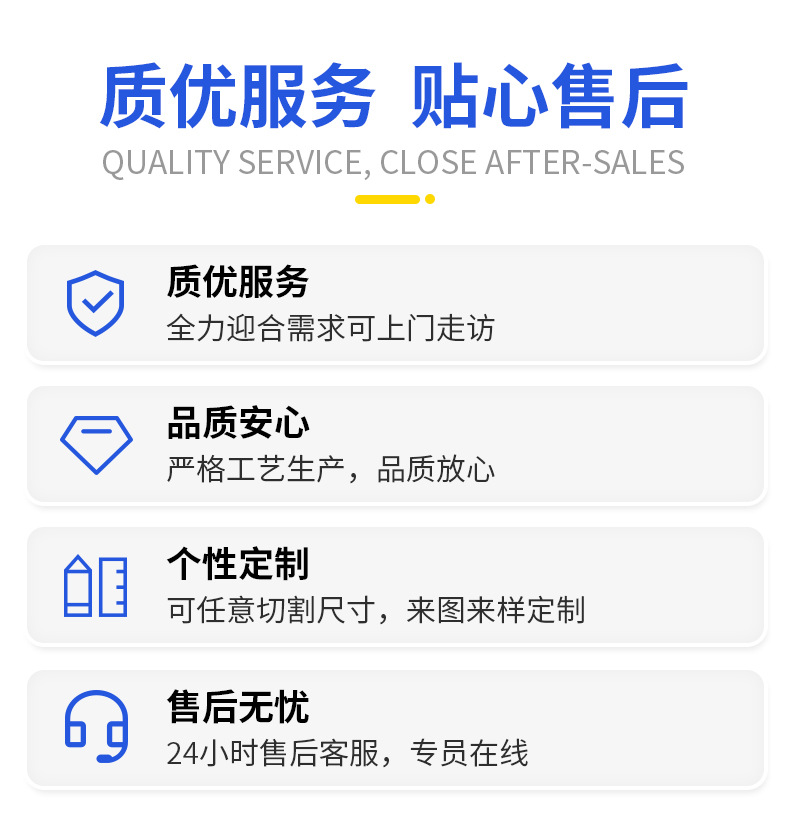 质优服务 贴心售后
QUALITY SERVICE, CLOSE AFTER-SALES

质优服务
全力迎合需求可上门走访

品质安心
严格工艺生产，品质放心

个性定制
可任意切割尺寸，来图来样定制

售后无忧
24小时售后客服，专员在线