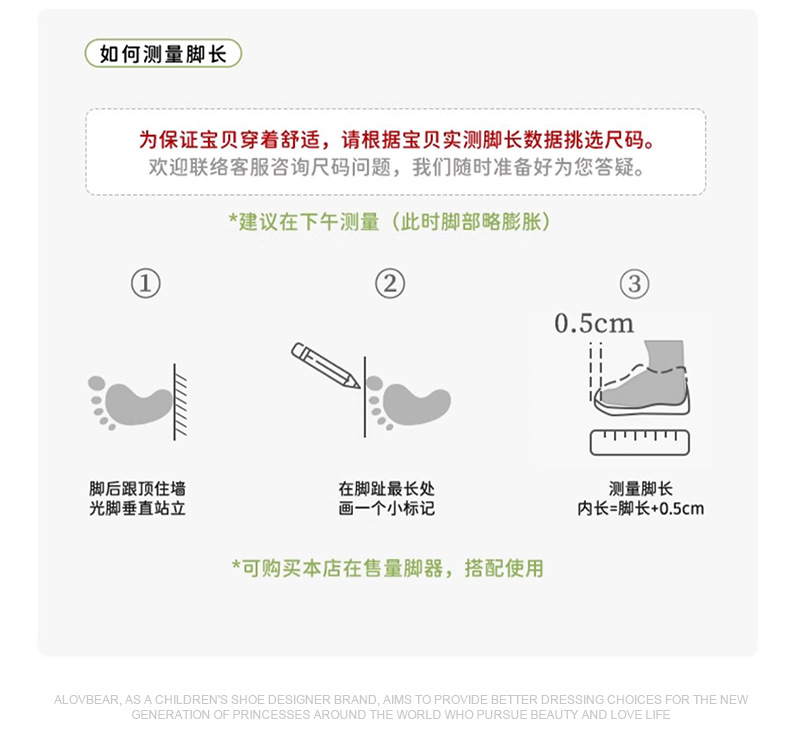 如何测量脚长

为保证宝贝穿着舒适，请根据宝贝实测脚长数据挑选尺码。
欢迎联络客服咨询尺码问题，我们随时准备好为您答疑。

*建议在下午测量（此时脚部略膨胀）

①

脚后跟顶住墙
光脚垂直站立

②

在脚趾最长处
画一个小标记

③

0.5cm

测量脚长
内长=脚长+0.5cm

*可购买本店在售量脚器，搭配使用

ALOVBEAR, AS A CHILDREN'S SHOE DESIGNER BRAND, AIMS TO PROVIDE BETTER DRESSING CHOICES FOR THE NEW GENERATION OF PRINCESSES AROUND THE WORLD WHO PURSUE BEAUTY AND LOVE LIFE