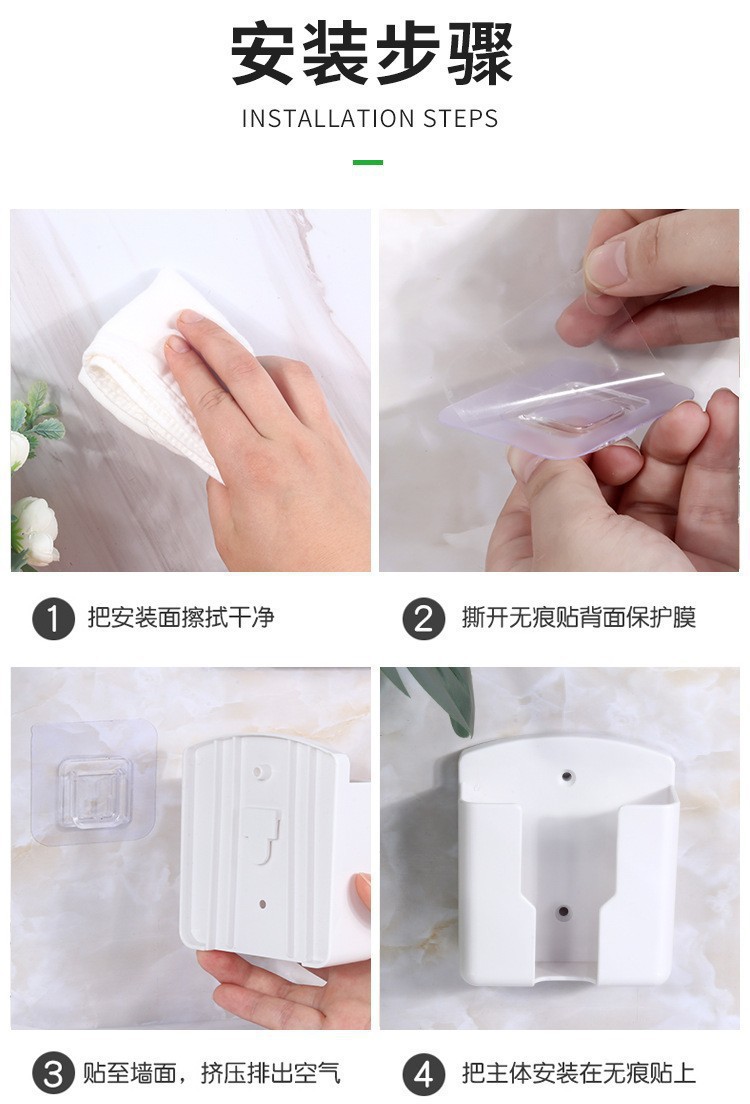 安装步骤
INSTALLATION STEPS

1 把安装面擦拭干净

2 撕开无痕贴背面保护膜

3 贴至墙面，挤压排出空气

4 把主体安装在无痕贴上